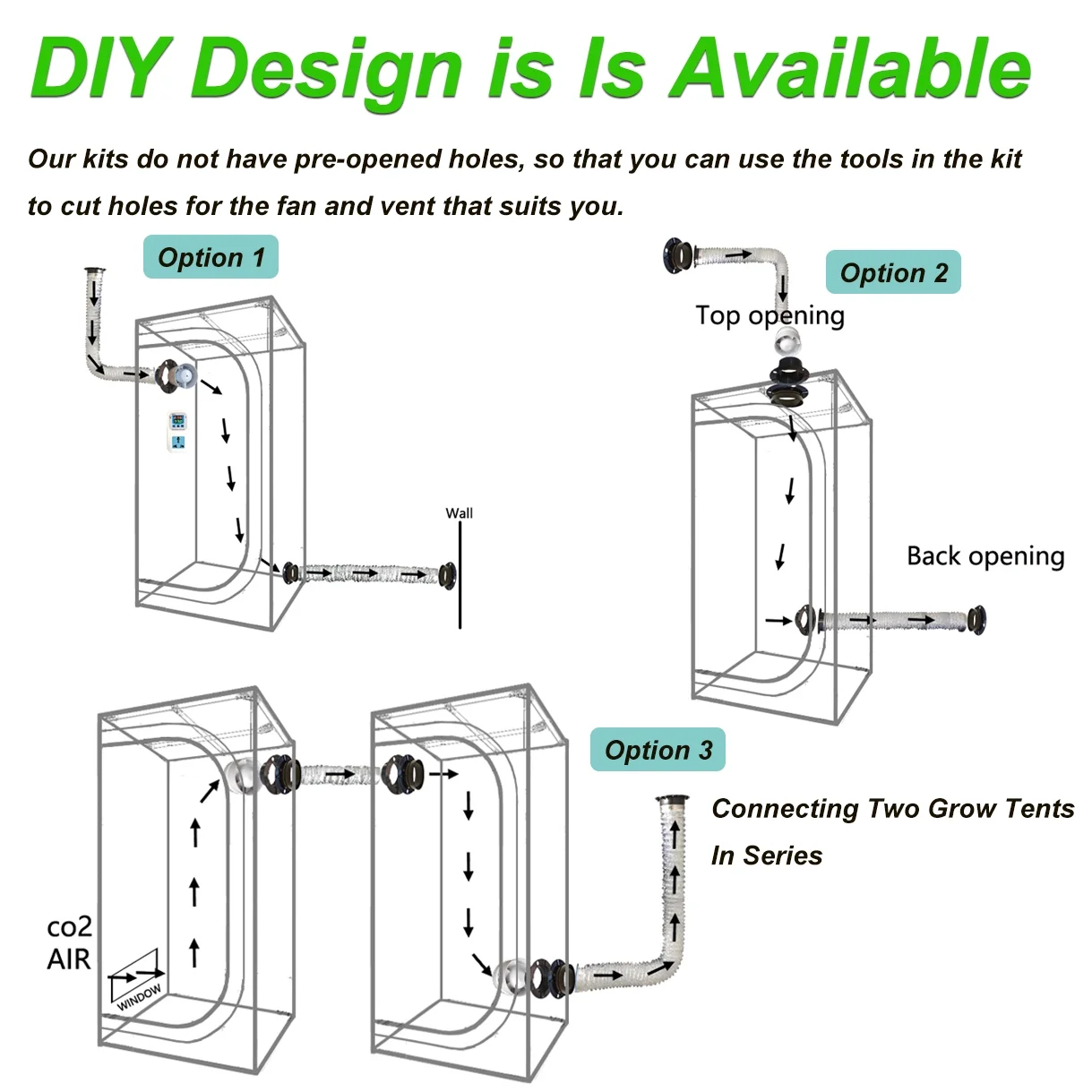 DIY Design is Is Available

Our kits do not have pre-opened holes, so that you can use the tools in the kit to cut holes for the fan and vent that suits you.

Option 1

Wall

Option 2

Top opening

Back opening

Option 3

Connecting Two Grow Tents In Series

co2
AIR

WINDOW