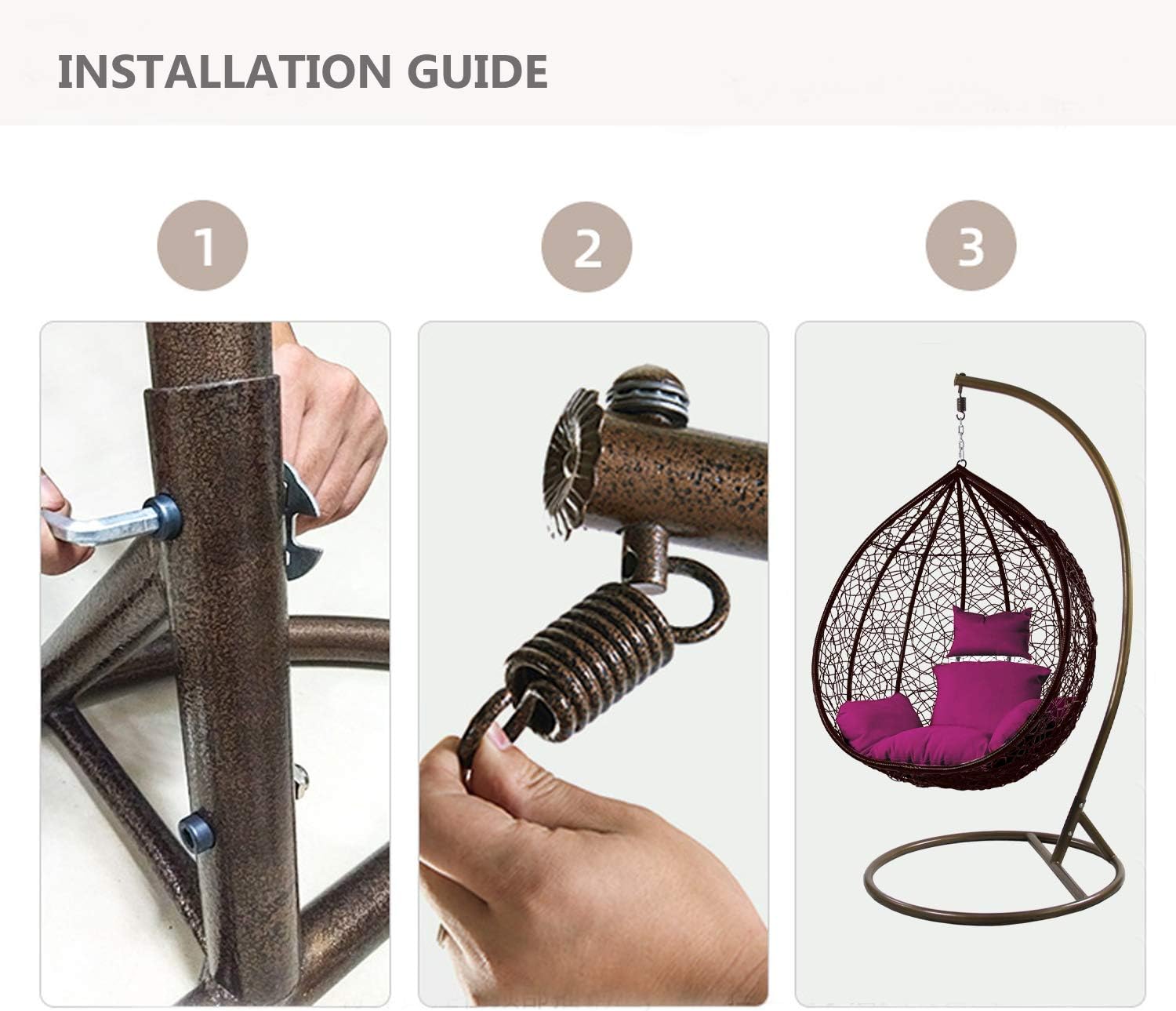 INSTALLATION GUIDE

1

2

3