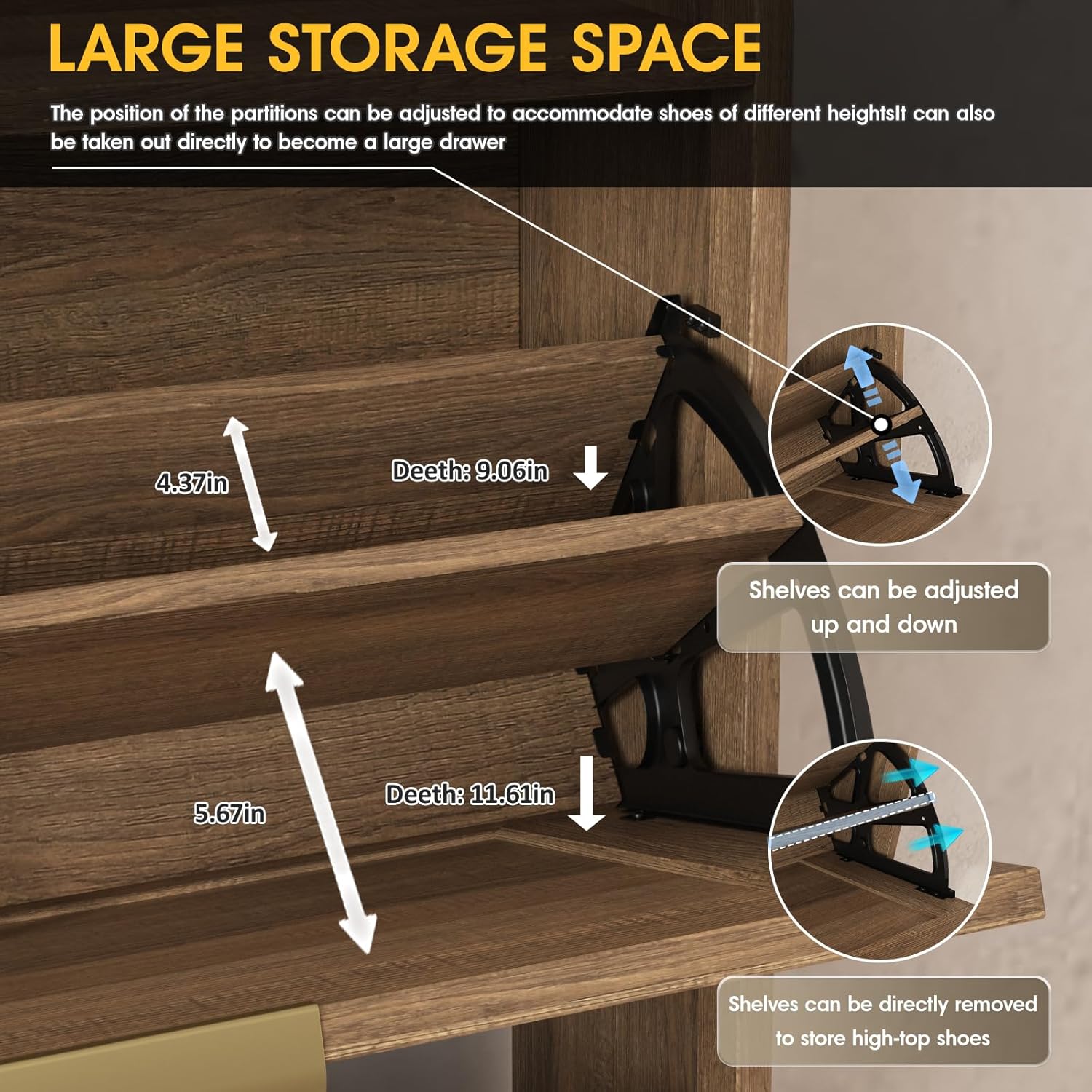 LARGE STORAGE SPACE

The position of the partitions can be adjusted to accommodate shoes of different heightsIt can also be taken out directly to become a large drawer

4.37in

Deeth: 9.06in

Shelves can be adjusted up and down

5.67in

Deeth: 11.61in

Shelves can be directly removed to store high-top shoes