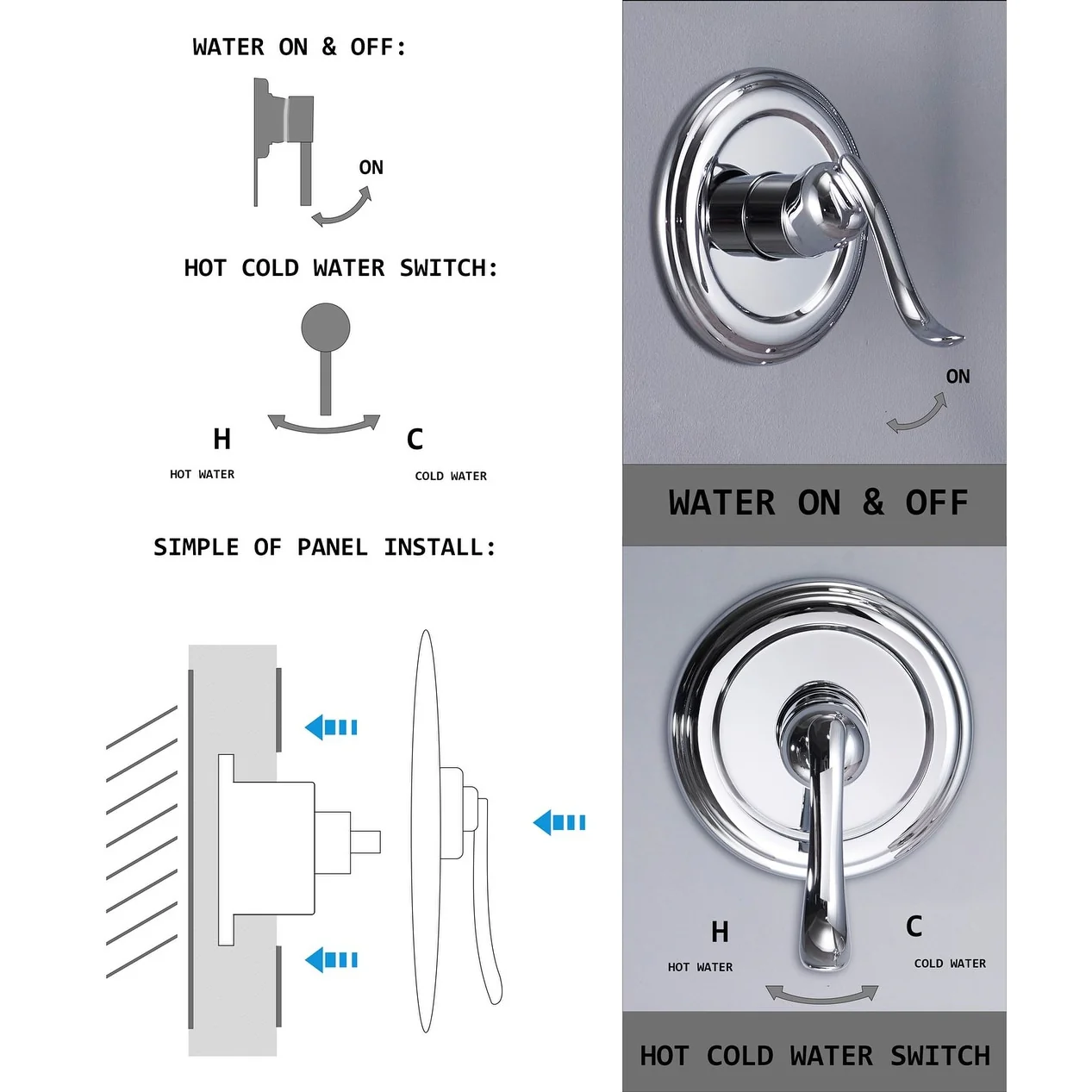 WATER ON & OFF:

ON

HOT COLD WATER SWITCH:

H
HOT WATER

C
COLD WATER

SIMPLE OF PANEL INSTALL:

ON

WATER ON & OFF

H
HOT WATER

C
COLD WATER

HOT COLD WATER SWITCH