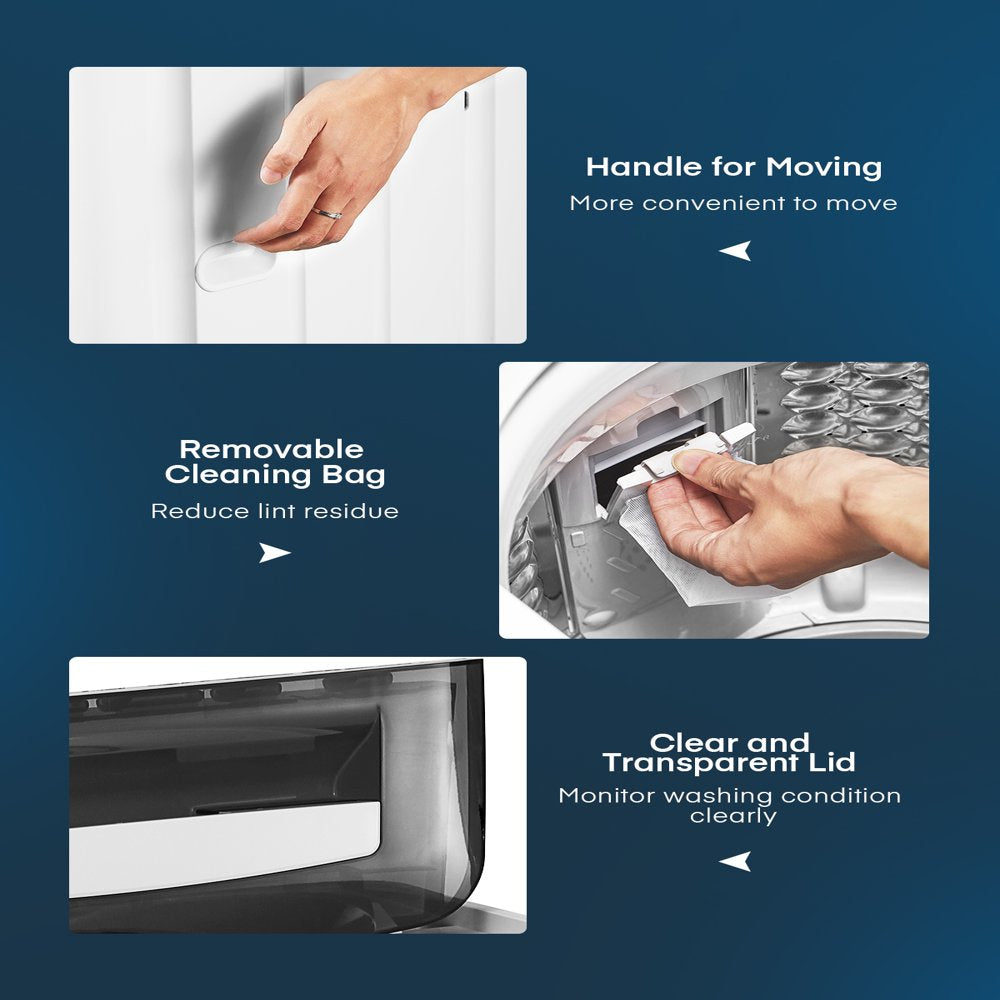 Handle for Moving
More convenient to move

Removable Cleaning Bag
Reduce lint residue

Clear and Transparent Lid
Monitor washing condition clearly