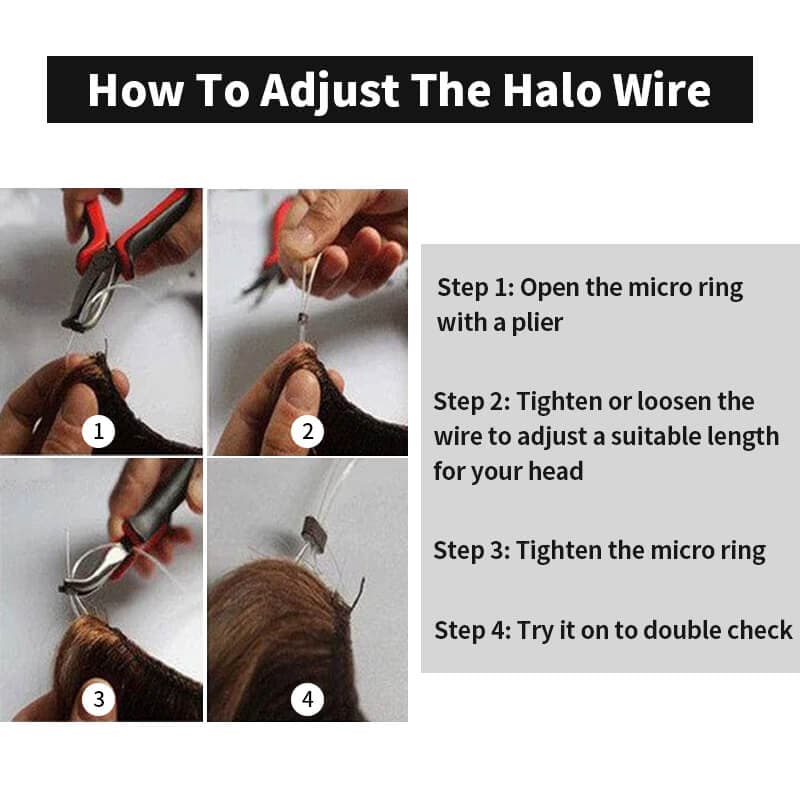 How To Adjust The Halo Wire

1

2

3

4

Step 1: Open the micro ring with a plier

Step 2: Tighten or loosen the wire to adjust a suitable length for your head

Step 3: Tighten the micro ring

Step 4: Try it on to double check