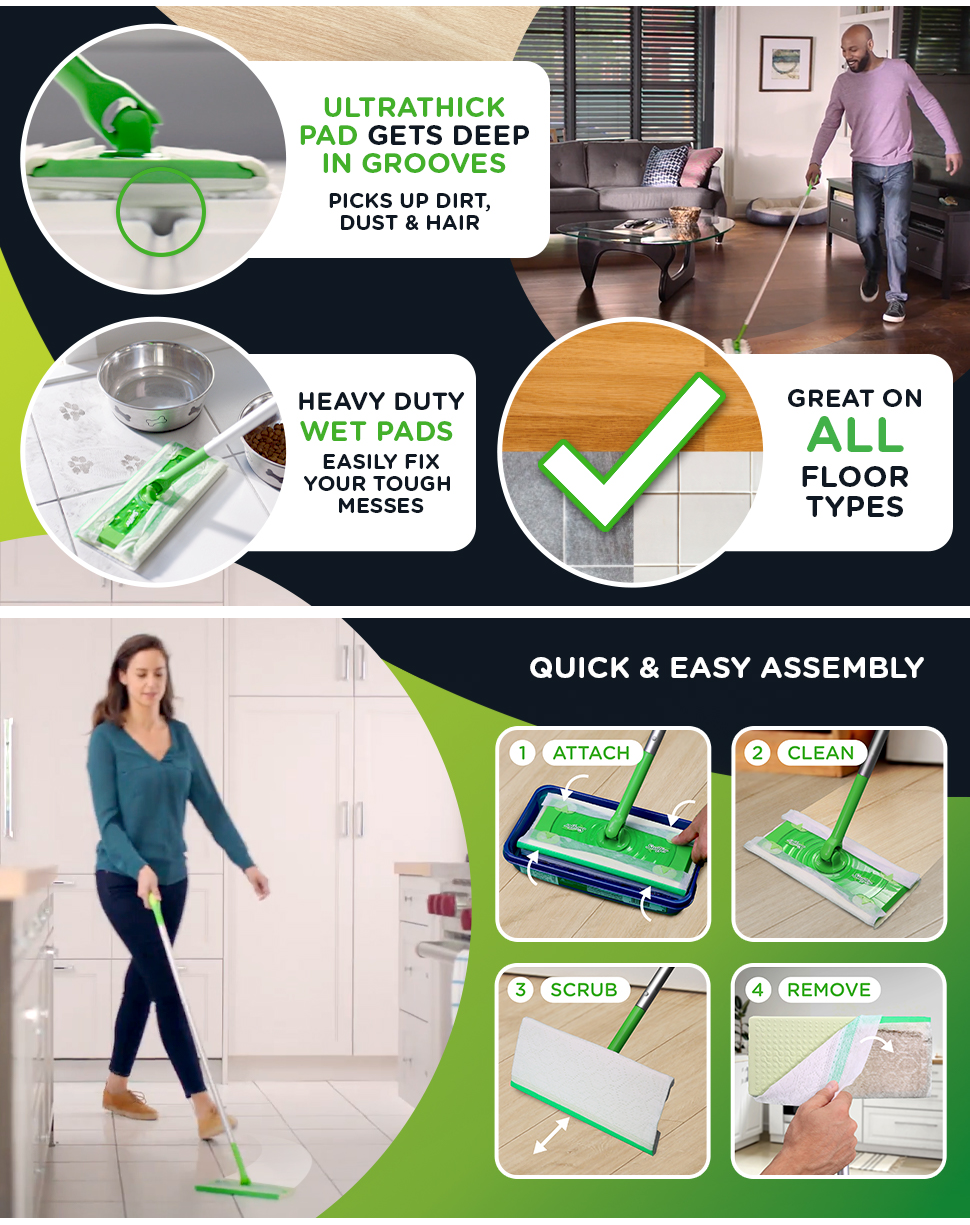 ULTRATHICK PAD GETS DEEP IN GROOVES

PICKS UP DIRT, DUST & HAIR

HEAVY DUTY WET PADS

EASILY FIX YOUR TOUGH MESSES

GREAT ON ALL FLOOR TYPES

QUICK & EASY ASSEMBLY

1 ATTACH

2 CLEAN

3 SCRUB

4 REMOVE