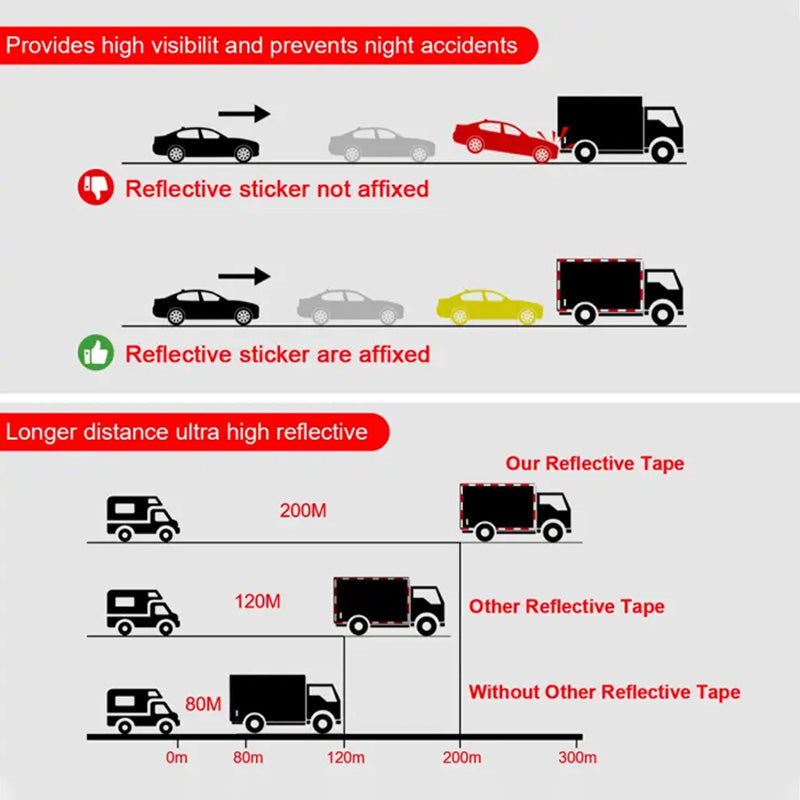 Provides high visibilit and prevents night accidents

Reflective sticker not affixed

Reflective sticker are affixed

Longer distance ultra high reflective

Our Reflective Tape

200M

120M

Other Reflective Tape

80M

Without Other Reflective Tape

0m 80m 120m 200m 300m