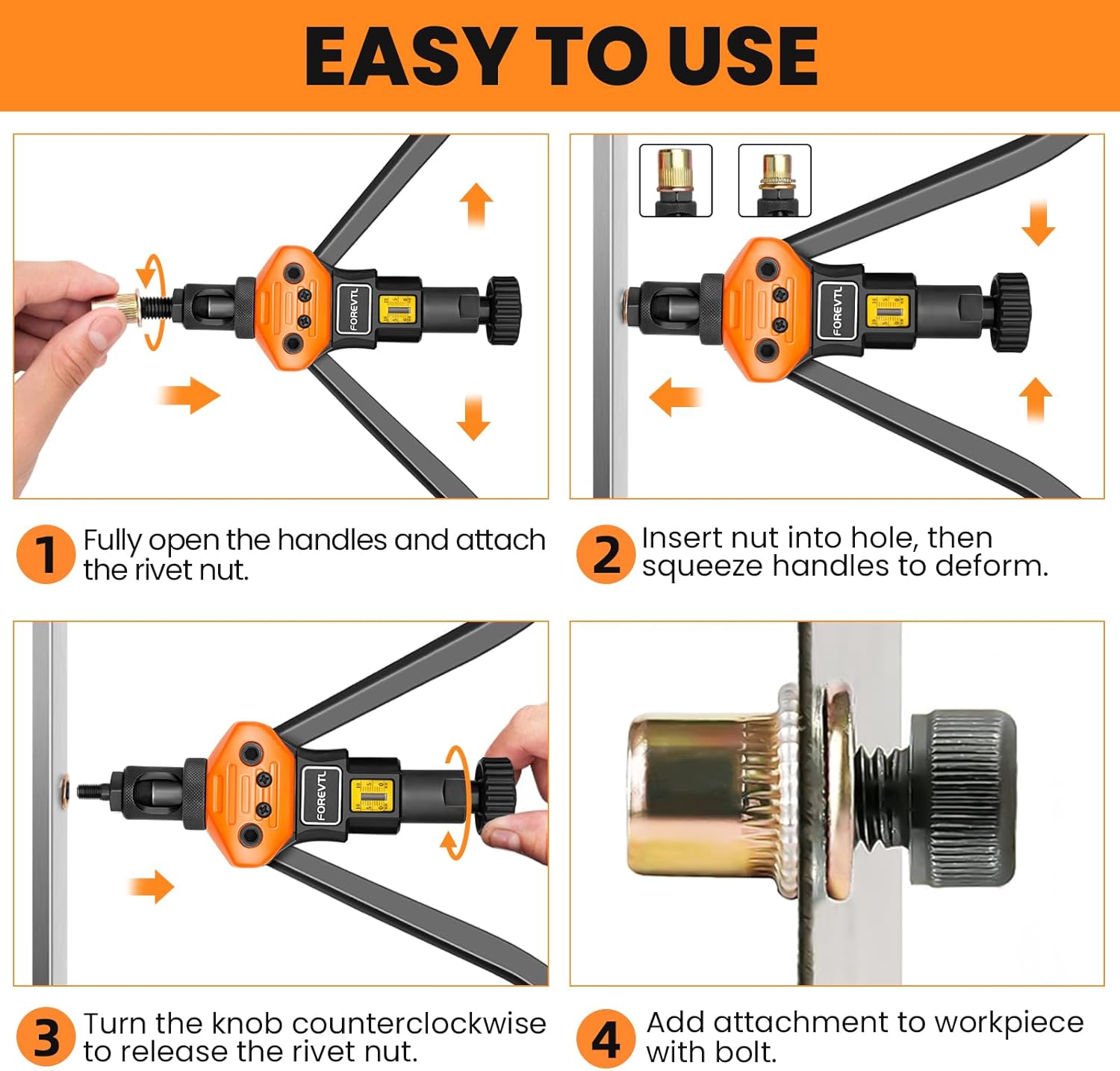 EASY TO USE

FOREVTL

FOREVTL

1 Fully open the handles and attach the rivet nut.

2 Insert nut into hole, then squeeze handles to deform.

FOREVTL

3 Turn the knob counterclockwise to release the rivet nut.

4 Add attachment to workpiece with bolt.