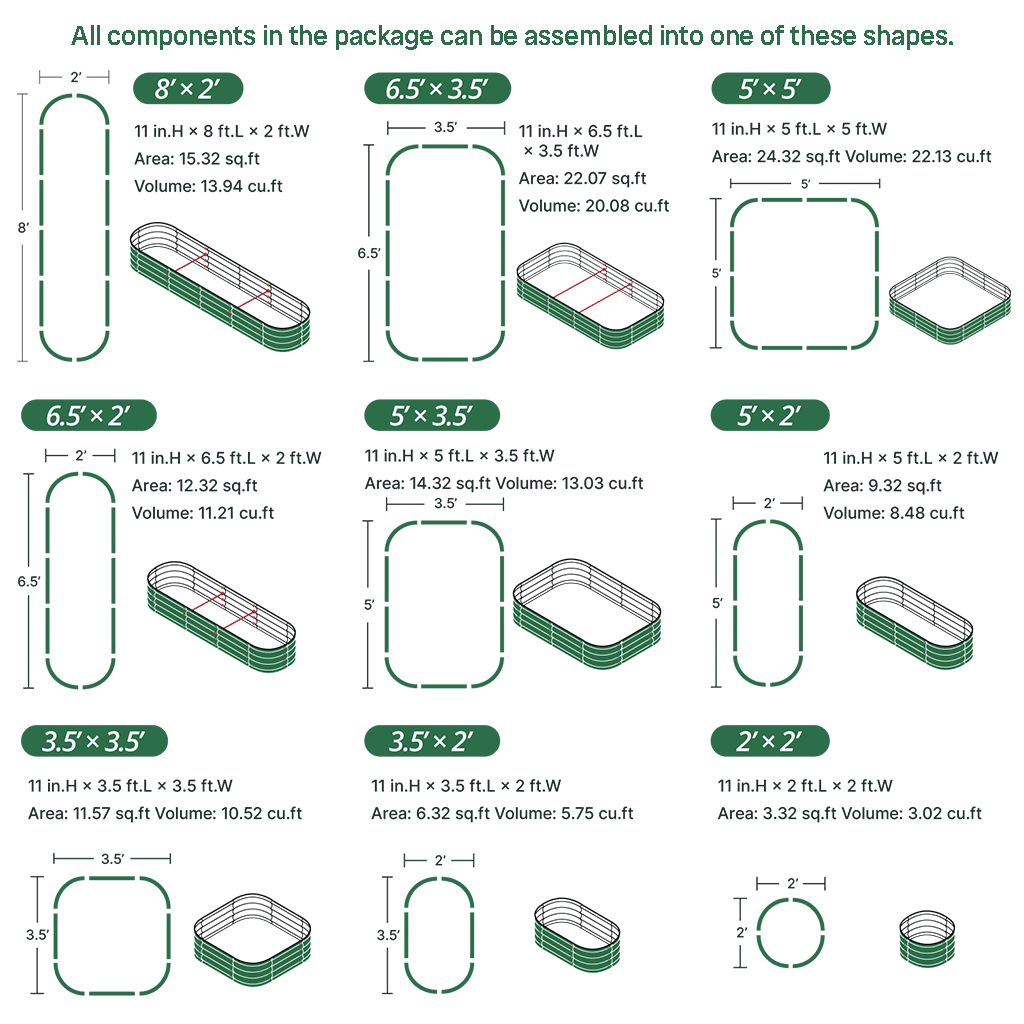 All components in the package can be assembled into one of these shapes.

2′

8′

8′ × 2′

11 in.H × 8 ft.L × 2 ft.W
Area: 15.32 sq.ft
Volume: 13.94 cu.ft

6.5′ × 3.5′

3.5′

6.5′

11 in.H × 6.5 ft.L × 3.5 ft.W
Area: 22.07 sq.ft
Volume: 20.08 cu.ft

5′ × 5′

11 in.H × 5 ft.L × 5 ft.W
Area: 24.32 sq.ft Volume: 22.13 cu.ft

5′

5′

6.5′ × 2′

2′

6.5′

11 in.H × 6.5 ft.L × 2 ft.W
Area: 12.32 sq.ft
Volume: 11.21 cu.ft

5′ × 3.5′

11 in.H × 5 ft.L × 3.5 ft.W
Area: 14.32 sq.ft Volume: 13.03 cu.ft

3.5′

5′

5′ × 2′

11 in.H × 5 ft.L × 2 ft.W
Area: 9.32 sq.ft
Volume: 8.48 cu.ft

2′

5′

3.5′ × 3.5′

11 in.H × 3.5 ft.L × 3.5 ft.W
Area: 11.57 sq.ft Volume: 10.52 cu.ft

3.5′

3.5′

3.5′ × 2′

11 in.H × 3.5 ft.L × 2 ft.W
Area: 6.32 sq.ft Volume: 5.75 cu.ft

2′

3.5′

2′ × 2′

11 in.H × 2 ft.L × 2 ft.W
Area: 3.32 sq.ft Volume: 3.02 cu.ft

2′

2′