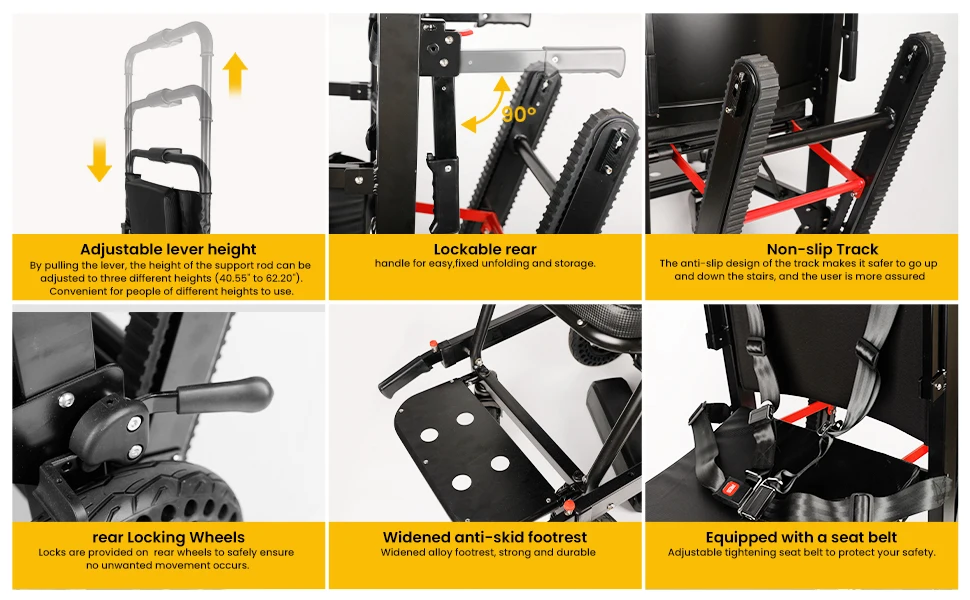 90°

Adjustable lever height
By pulling the lever, the height of the support rod can be adjusted to three different heights (40.55" to 62.20"). Convenient for people of different heights to use.

Lockable rear
handle for easy,fixed unfolding and storage.

Non-slip Track
The anti-slip design of the track makes it safer to go up and down the stairs, and the user is more assured

rear Locking Wheels
Locks are provided on rear wheels to safely ensure no unwanted movement occurs.

Widened anti-skid footrest
Widened alloy footrest, strong and durable

Equipped with a seat belt
Adjustable tightening seat belt to protect your safety.