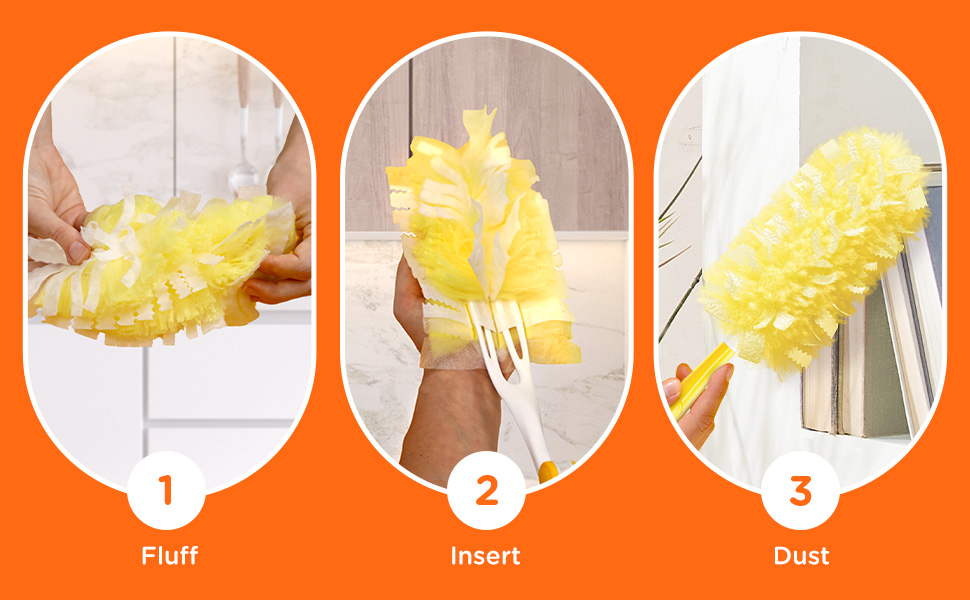 1
Fluff

2
Insert

3
Dust