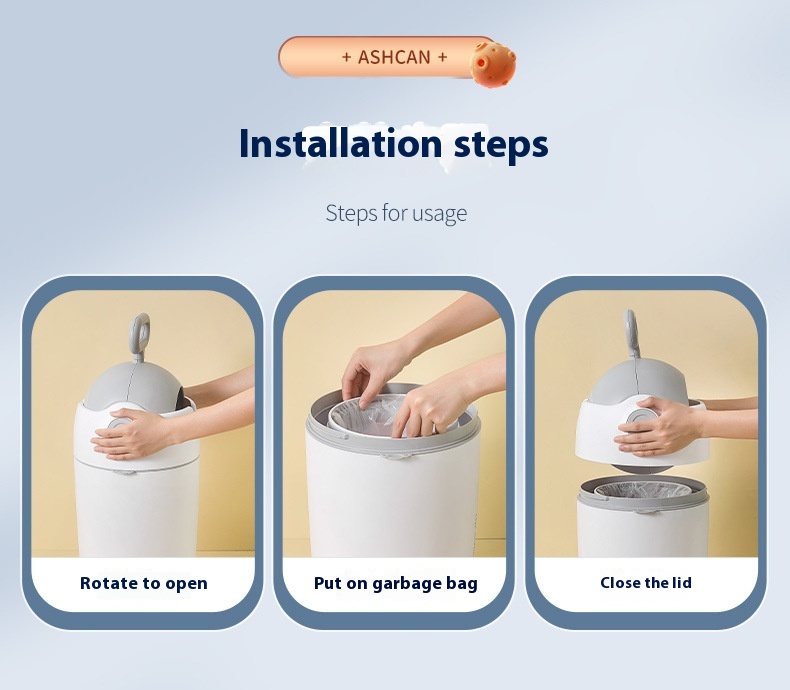 + ASHCAN +

Installation steps

Steps for usage

Rotate to open

Put on garbage bag

Close the lid