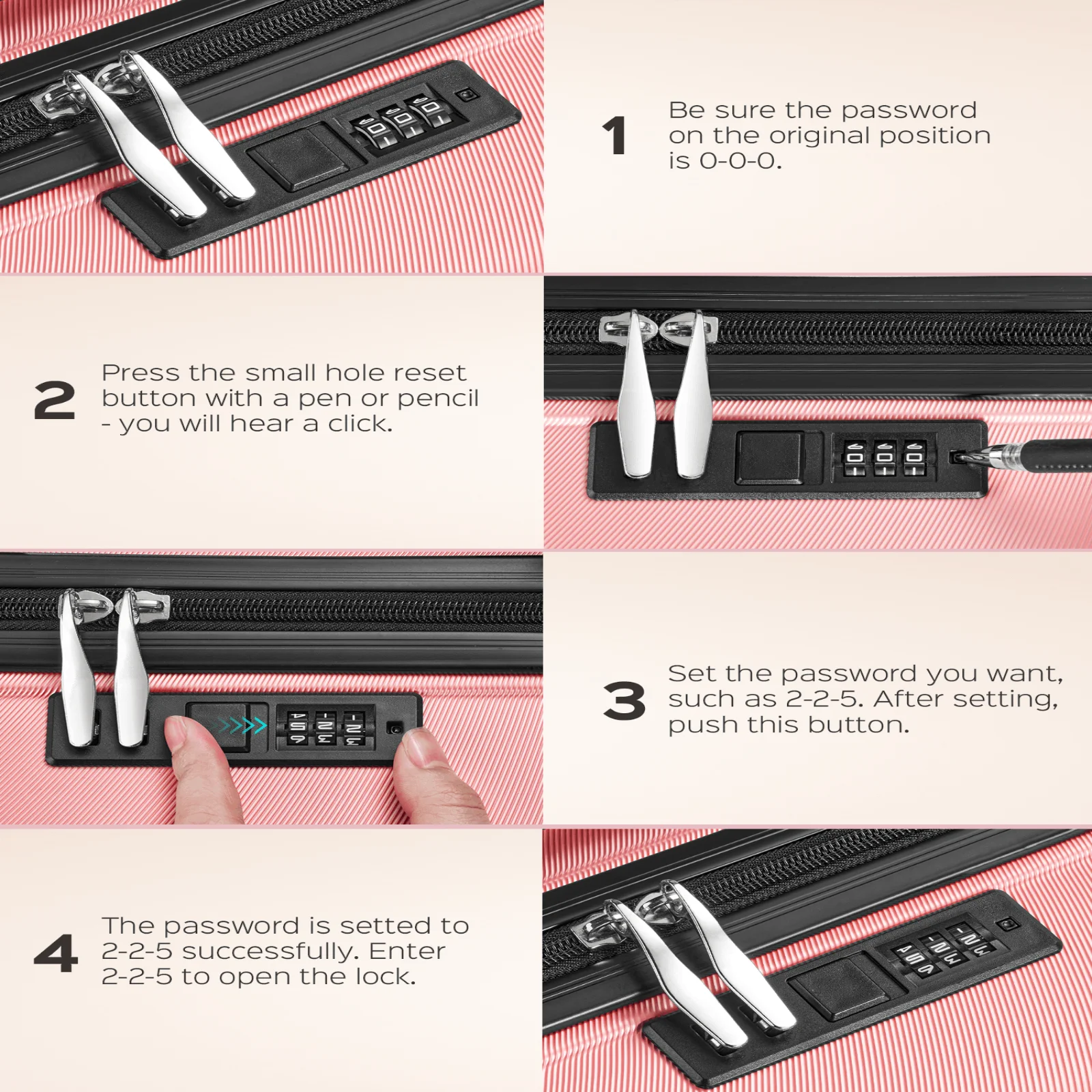 1
Be sure the password on the original position is 0-0-0.

2
Press the small hole reset button with a pen or pencil - you will hear a click.

3
Set the password you want, such as 2-2-5. After setting, push this button.

4
The password is setted to 2-2-5 successfully. Enter 2-2-5 to open the lock.