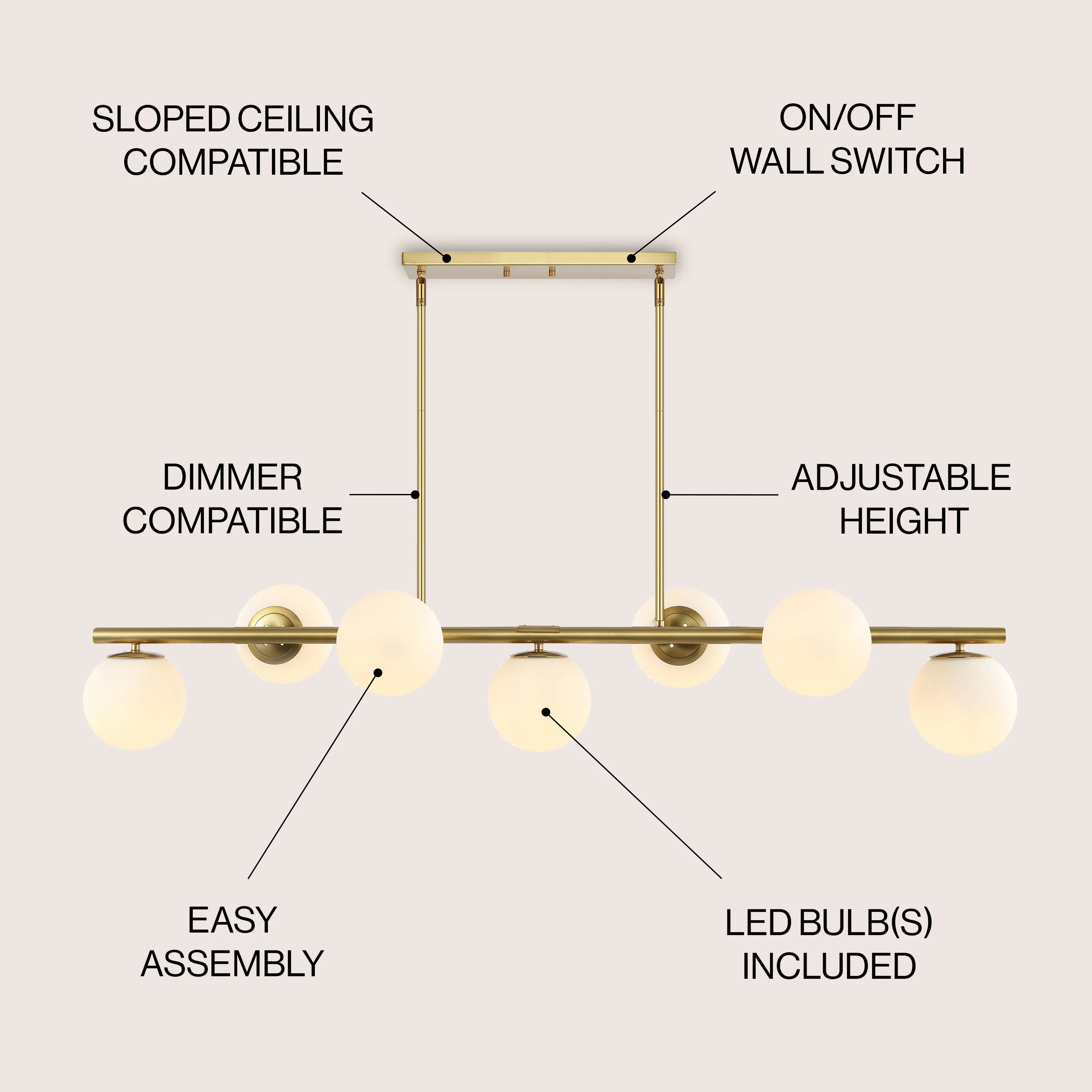 SLOPED CEILING COMPATIBLE

ON/OFF WALL SWITCH

DIMMER COMPATIBLE

ADJUSTABLE HEIGHT

EASY ASSEMBLY

LED BULB(S) INCLUDED