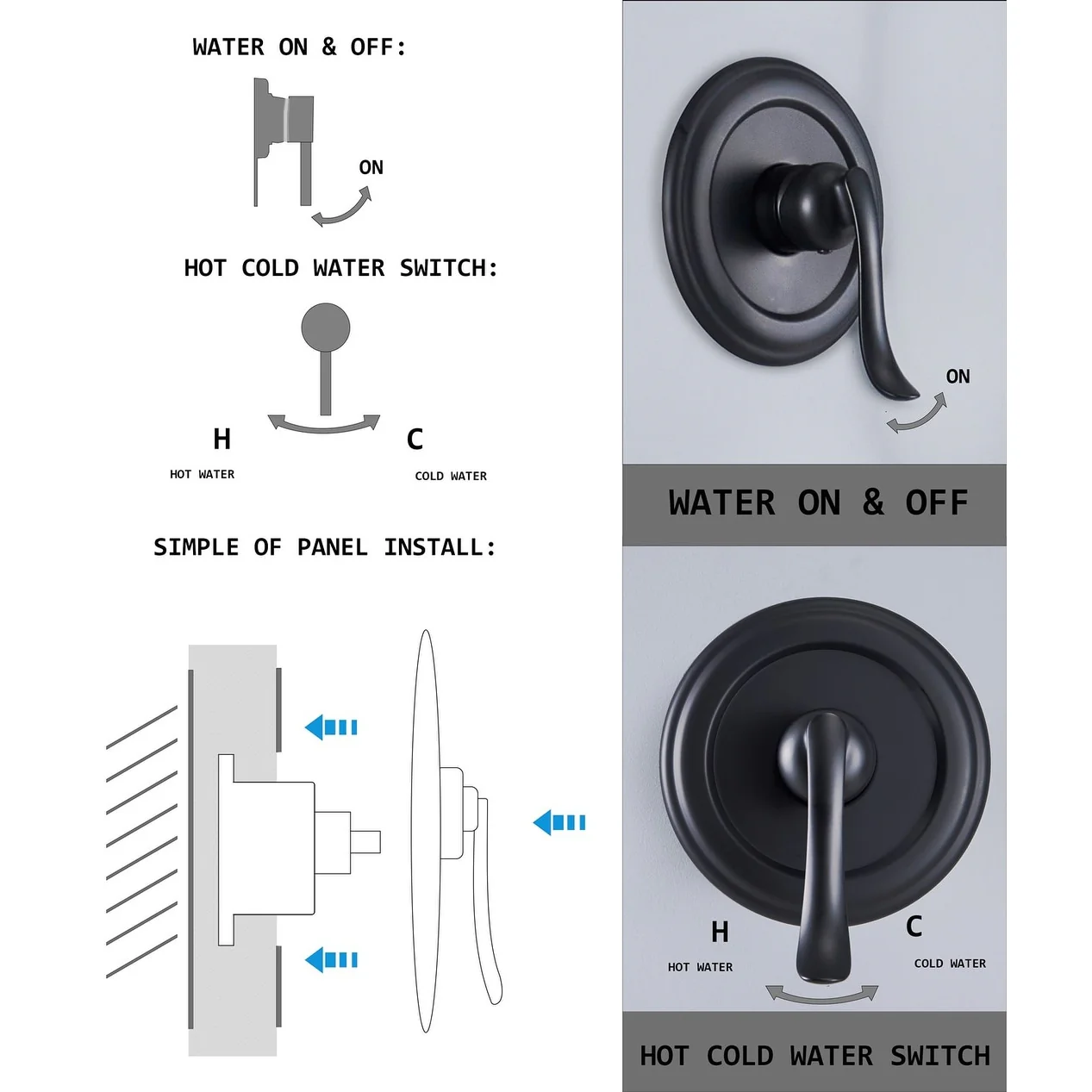 WATER ON & OFF:

ON

HOT COLD WATER SWITCH:

H
HOT WATER

C
COLD WATER

SIMPLE OF PANEL INSTALL:

ON

WATER ON & OFF

H
HOT WATER

C
COLD WATER

HOT COLD WATER SWITCH