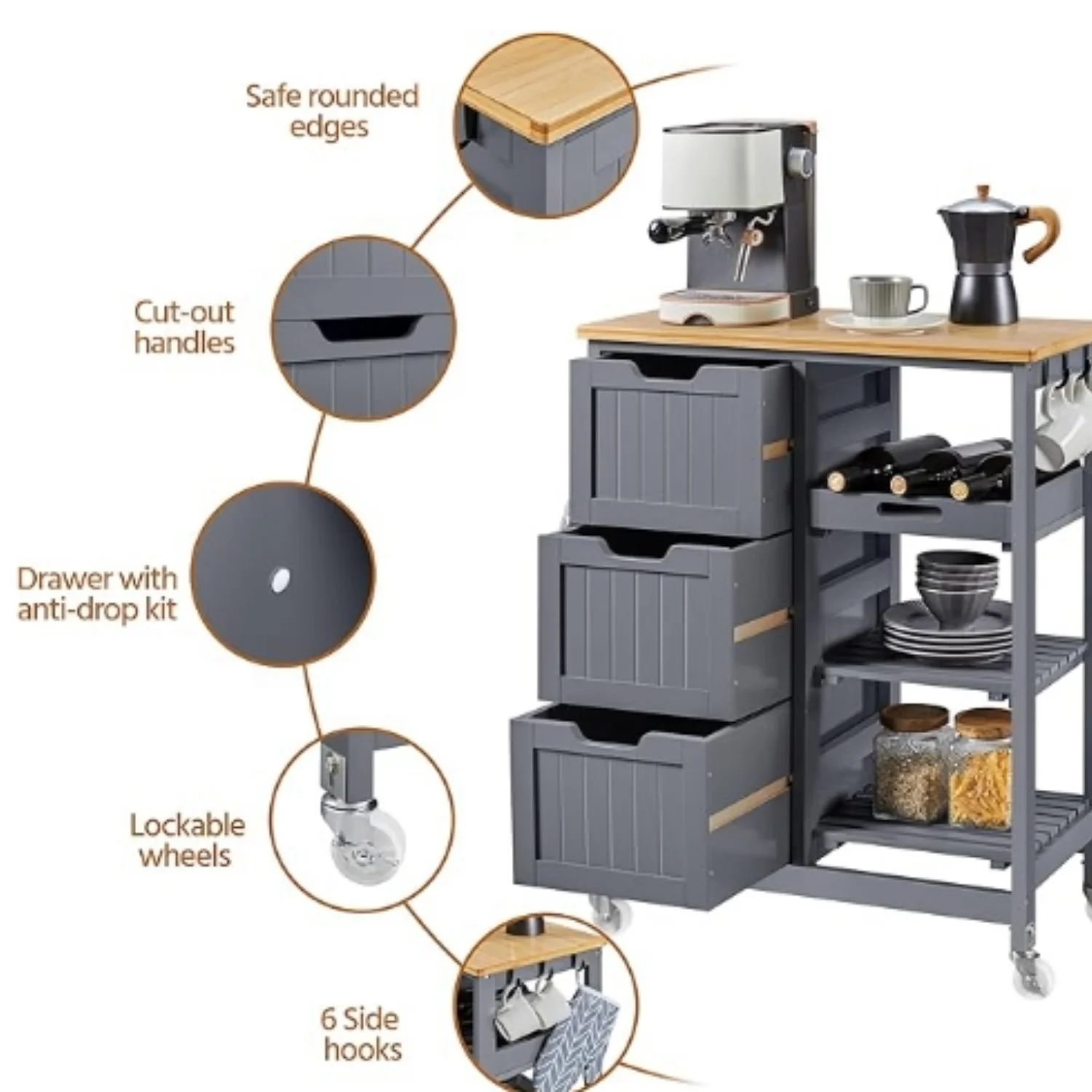 Safe rounded edges

Cut-out handles

Drawer with anti-drop kit

Lockable wheels

6 Side hooks