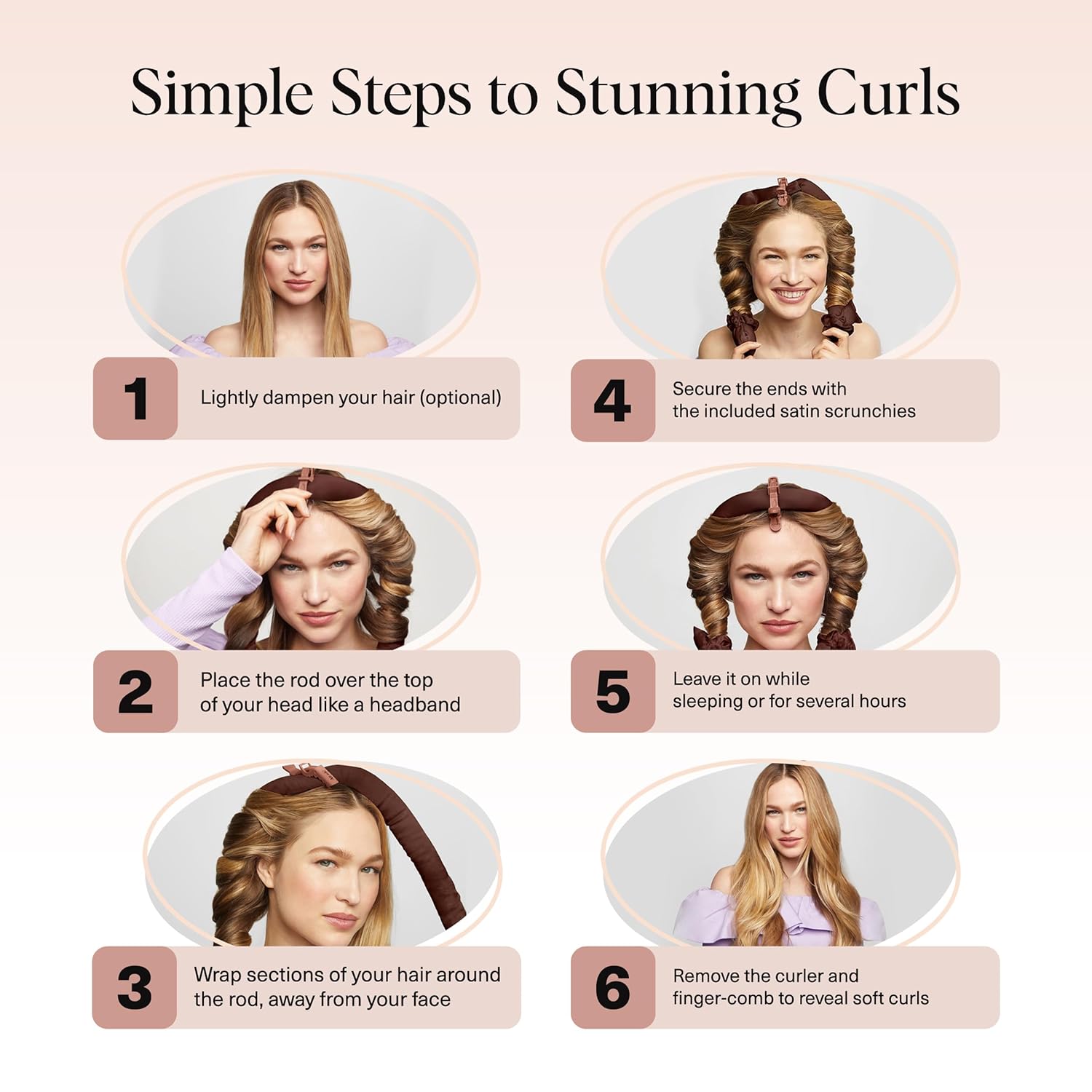 Simple Steps to Stunning Curls

1 Lightly dampen your hair (optional)

2 Place the rod over the top of your head like a headband

3 Wrap sections of your hair around the rod, away from your face

4 Secure the ends with the included satin scrunchies

5 Leave it on while sleeping or for several hours

6 Remove the curler and finger-comb to reveal soft curls