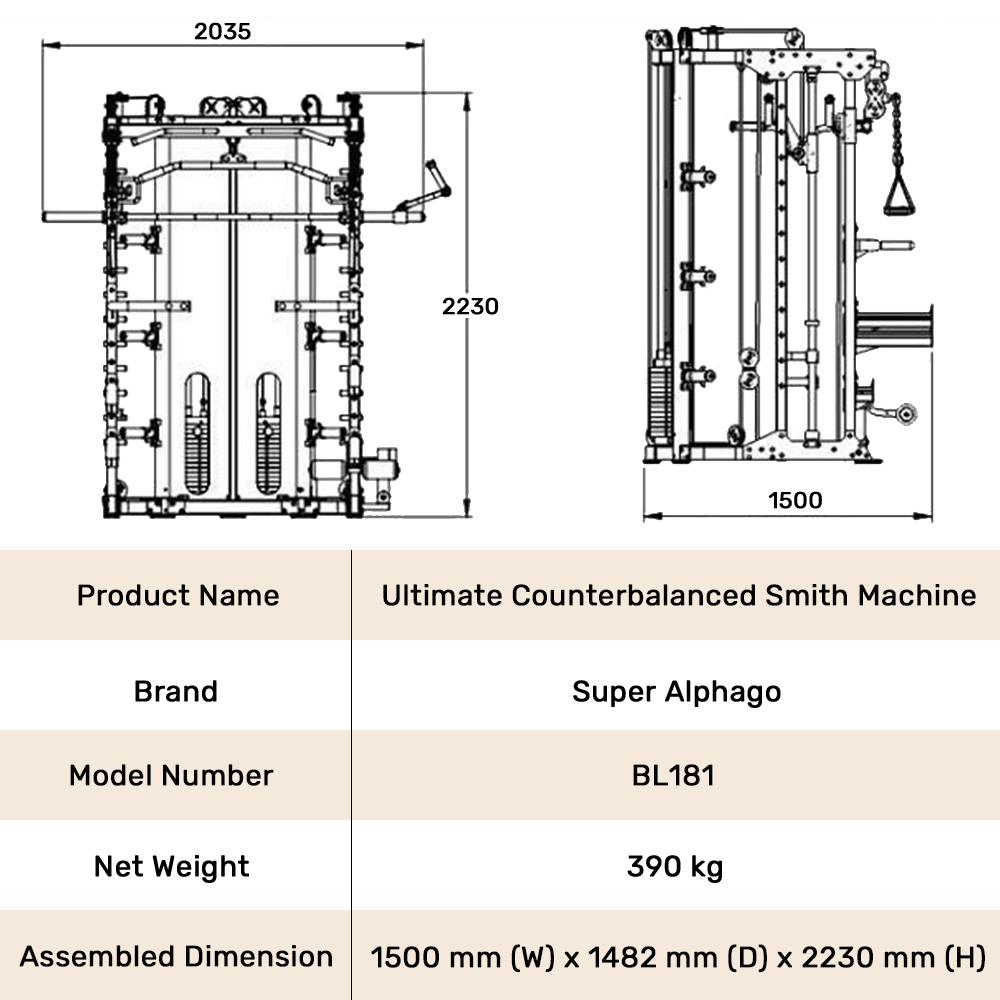 2035

2230

1500

| Product Name | Ultimate Counterbalanced Smith Machine |
|---|---|
| Brand | Super Alphago |
| Model Number | BL181 |
| Net Weight | 390 kg |
| Assembled Dimension | 1500 mm (W) x 1482 mm (D) x 2230 mm (H) |