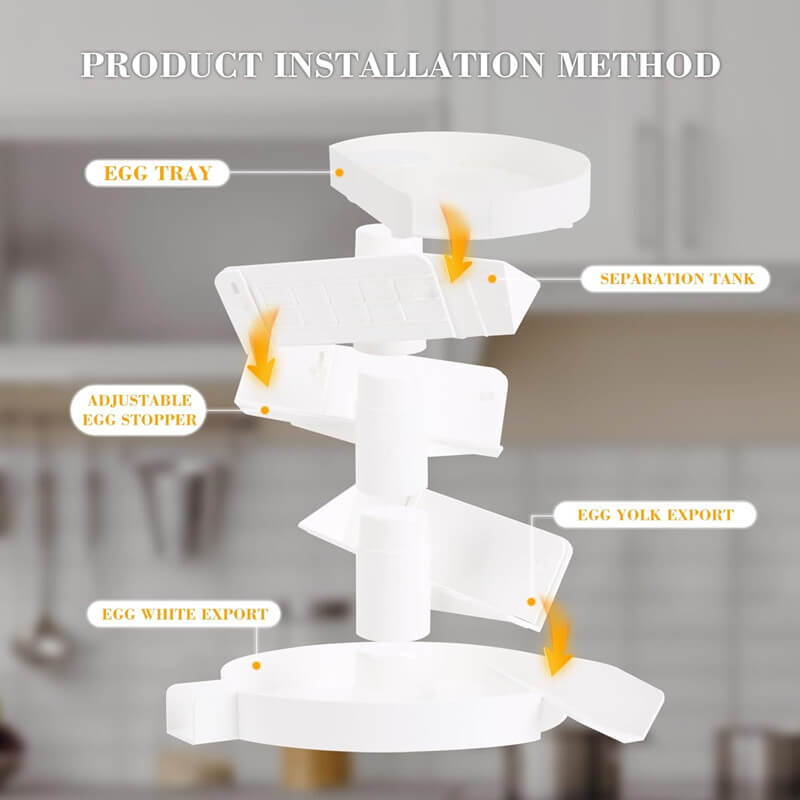 PRODUCT INSTALLATION METHOD

EGG TRAY

SEPARATION TANK

ADJUSTABLE EGG STOPPER

EGG YOLK EXPORT

EGG WHITE EXPORT