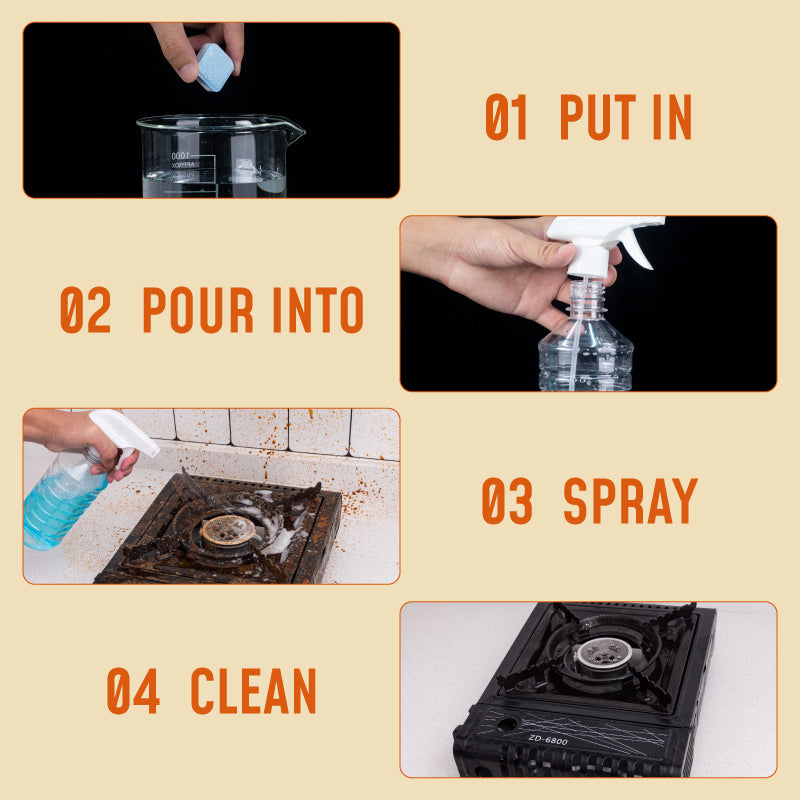 1000
APPROX

01 PUT IN

02 POUR INTO

03 SPRAY

04 CLEAN

ZD-6800