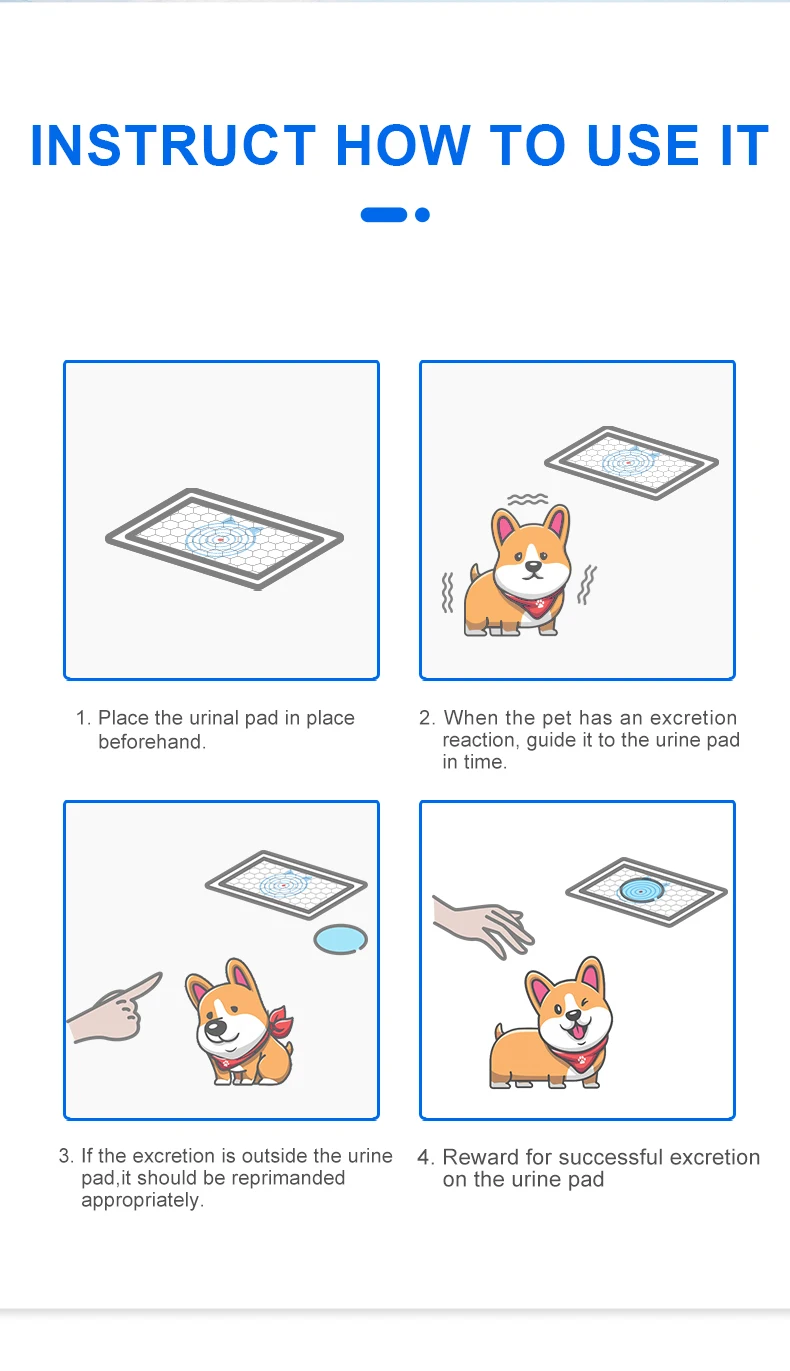 INSTRUCT HOW TO USE IT

1. Place the urinal pad in place beforehand.

2. When the pet has an excretion reaction, guide it to the urine pad in time.

3. If the excretion is outside the urine pad,it should be reprimanded appropriately.

4. Reward for successful excretion on the urine pad