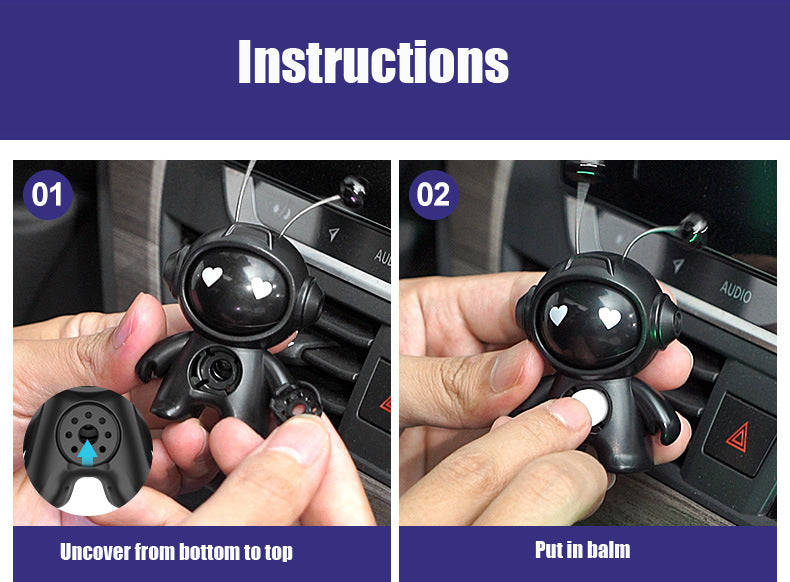 Instructions

01

AU

Uncover from bottom to top

02

AUDIO

Put in balm