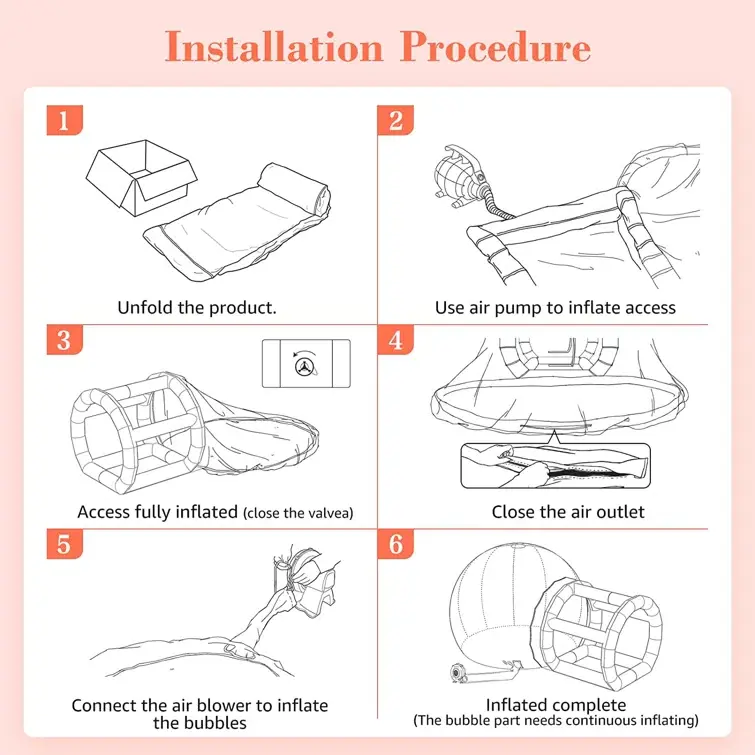 Installation Procedure

1

Unfold the product.

2

Use air pump to inflate access

3

Access fully inflated (close the valvea)

4

Close the air outlet

5

Connect the air blower to inflate the bubbles

6

Inflated complete
(The bubble part needs continuous inflating)