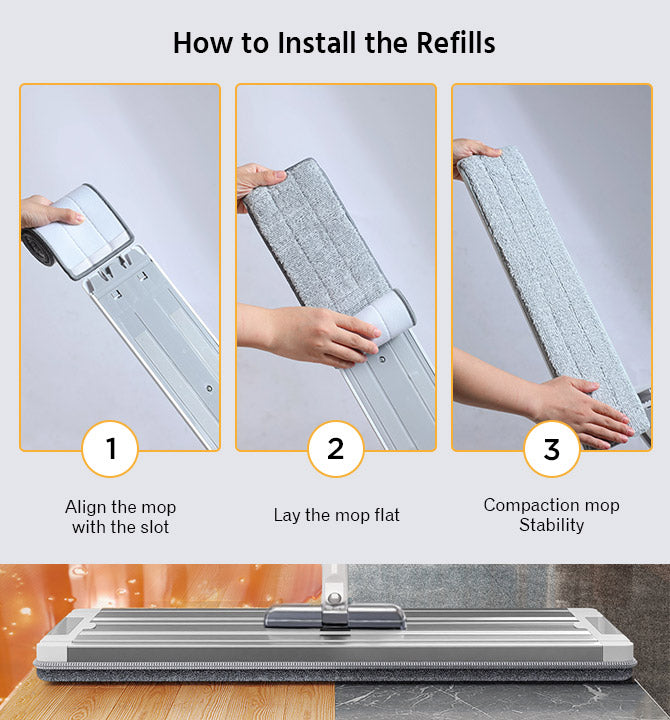 How to Install the Refills

1

Align the mop with the slot

2

Lay the mop flat

3

Compaction mop Stability