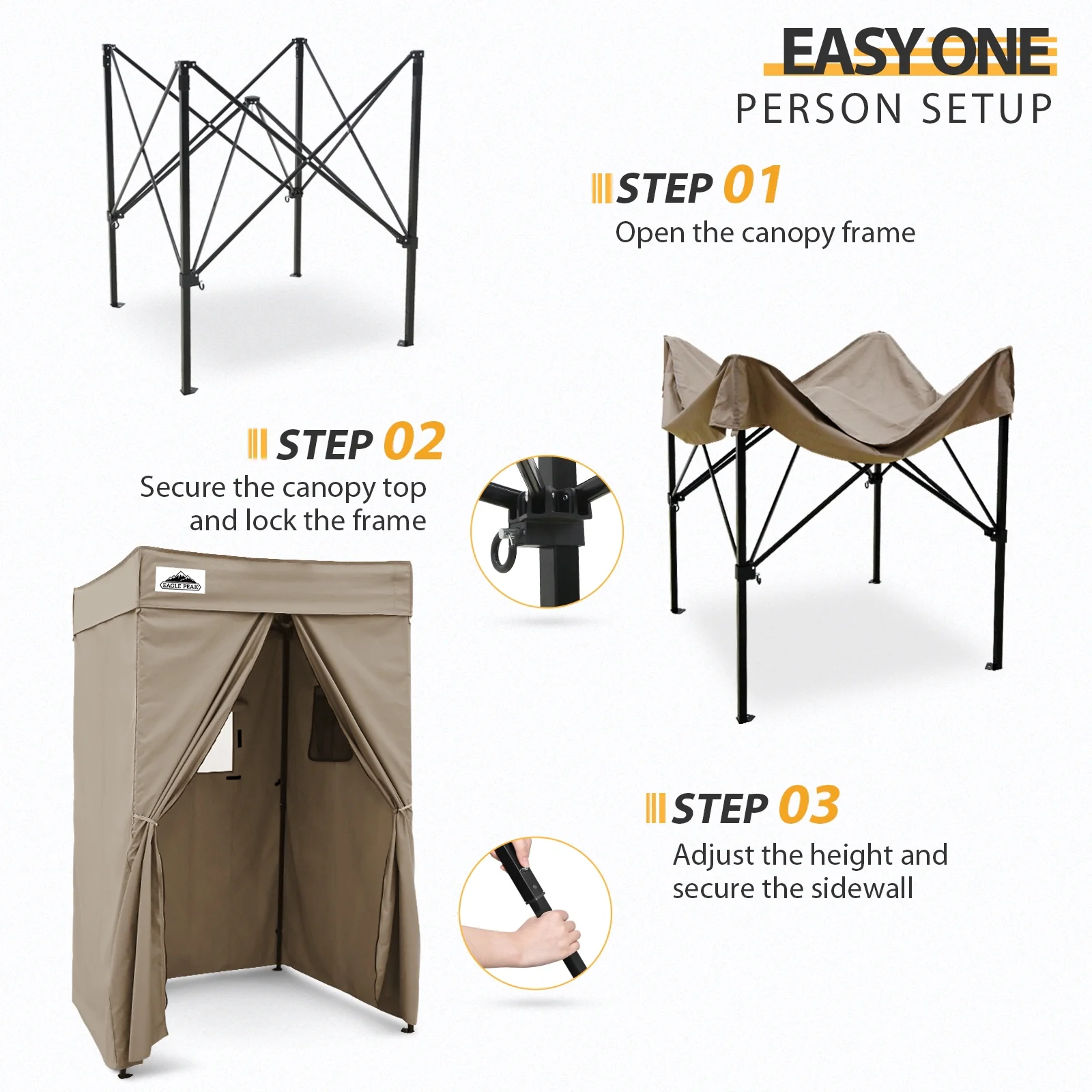 EASY ONE
PERSON SETUP

STEP 01
Open the canopy frame

STEP 02
Secure the canopy top and lock the frame

EAGLE PEAK

STEP 03
Adjust the height and secure the sidewall