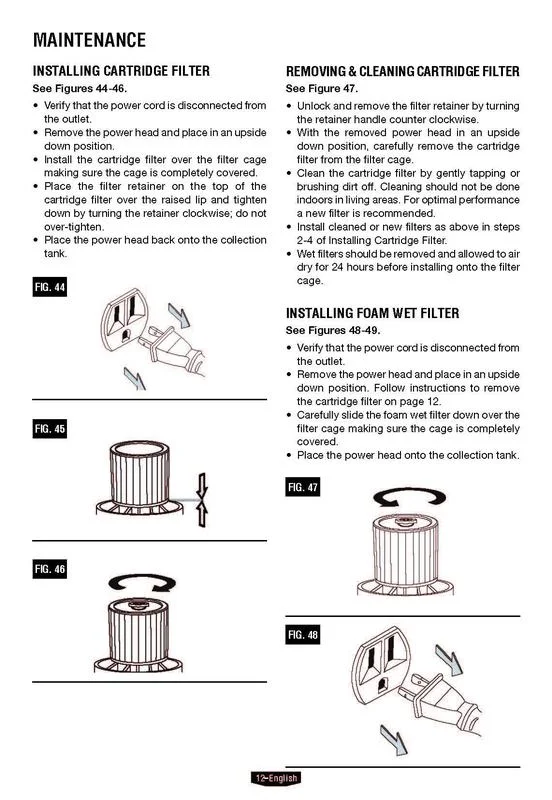 MAINTENANCE

INSTALLING CARTRIDGE FILTER
See Figures 44-46.

• Verify that the power cord is disconnected from the outlet.
• Remove the power head and place in an upside down position.
• Install the cartridge filter over the filter cage making sure the cage is completely covered.
• Place the filter retainer on the top of the cartridge filter over the raised lip and tighten down by turning the retainer clockwise; do not over-tighten.
• Place the power head back onto the collection tank.

FIG. 44

FIG. 45

FIG. 46

REMOVING & CLEANING CARTRIDGE FILTER
See Figure 47.

• Unlock and remove the filter retainer by turning the retainer handle counter clockwise.
• With the removed power head in an upside down position, carefully remove the cartridge filter from the filter cage.
• Clean the cartridge filter by gently tapping or brushing dirt off. Cleaning should not be done indoors in living areas. For optimal performance a new filter is recommended.
• Install cleaned or new filters as above in steps 2-4 of Installing Cartridge Filter.
• Wet filters should be removed and allowed to air dry for 24 hours before installing onto the filter cage.

INSTALLING FOAM WET FILTER
See Figures 48-49.

• Verify that the power cord is disconnected from the outlet.
• Remove the power head and place in an upside down position. Follow instructions to remove the cartridge filter on page 12.
• Carefully slide the foam wet filter down over the filter cage making sure the cage is completely covered.
• Place the power head onto the collection tank.

FIG. 47

FIG. 48

12–English