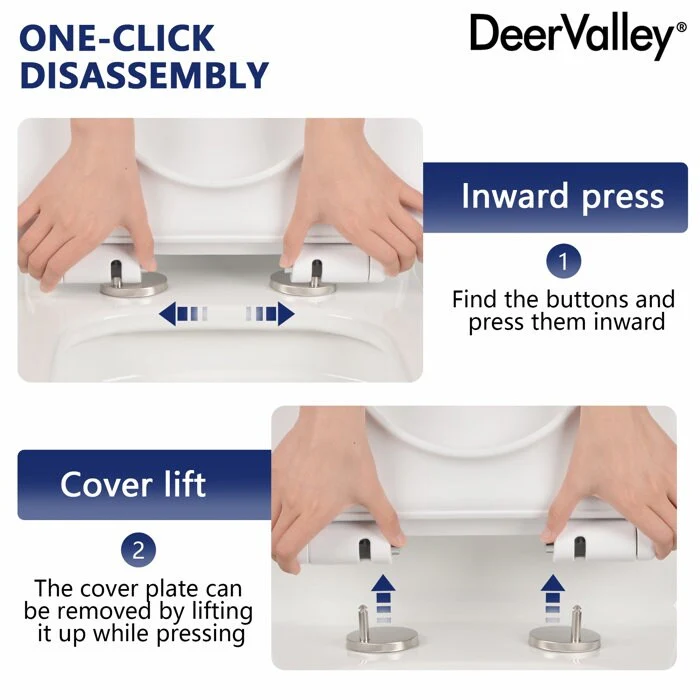 ONE-CLICK DISASSEMBLY

DeerValley®

Inward press

1

Find the buttons and press them inward

Cover lift

2

The cover plate can be removed by lifting it up while pressing