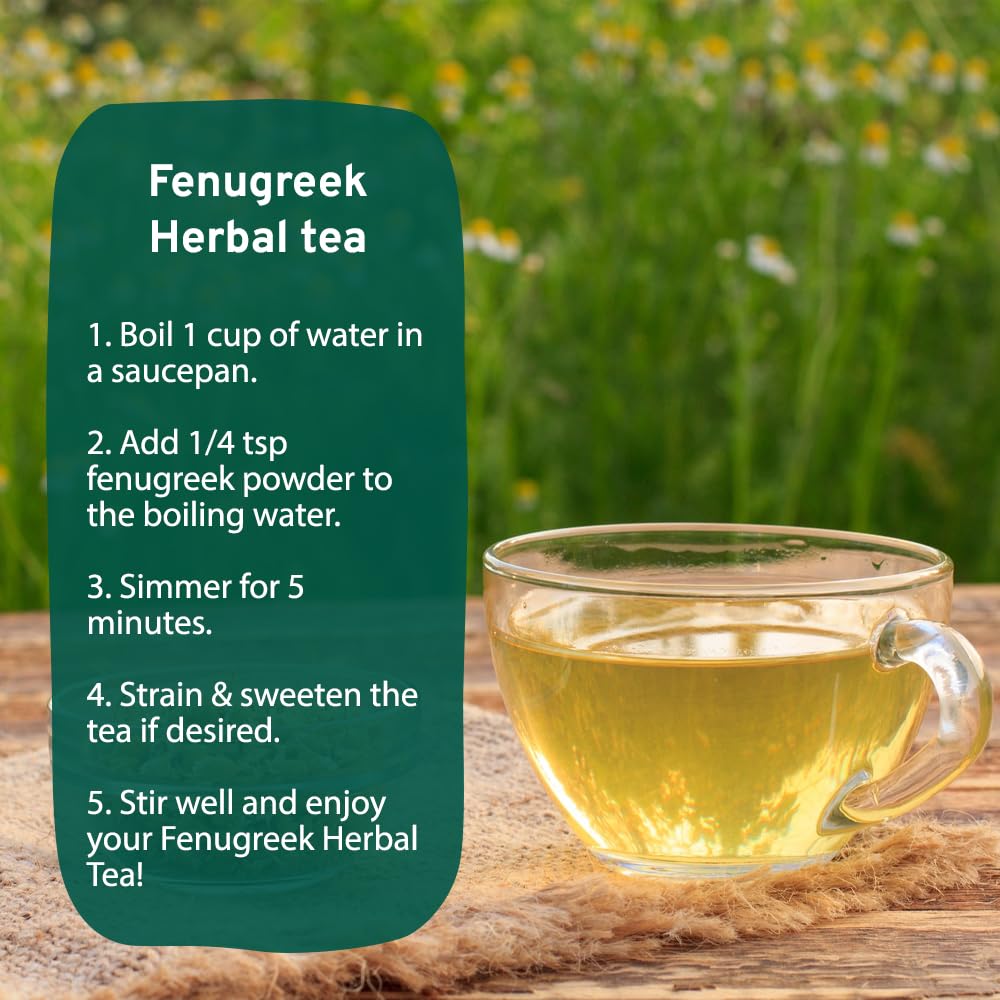 Fenugreek Herbal tea

1. Boil 1 cup of water in a saucepan.

2. Add 1/4 tsp fenugreek powder to the boiling water.

3. Simmer for 5 minutes.

4. Strain & sweeten the tea if desired.

5. Stir well and enjoy your Fenugreek Herbal Tea!