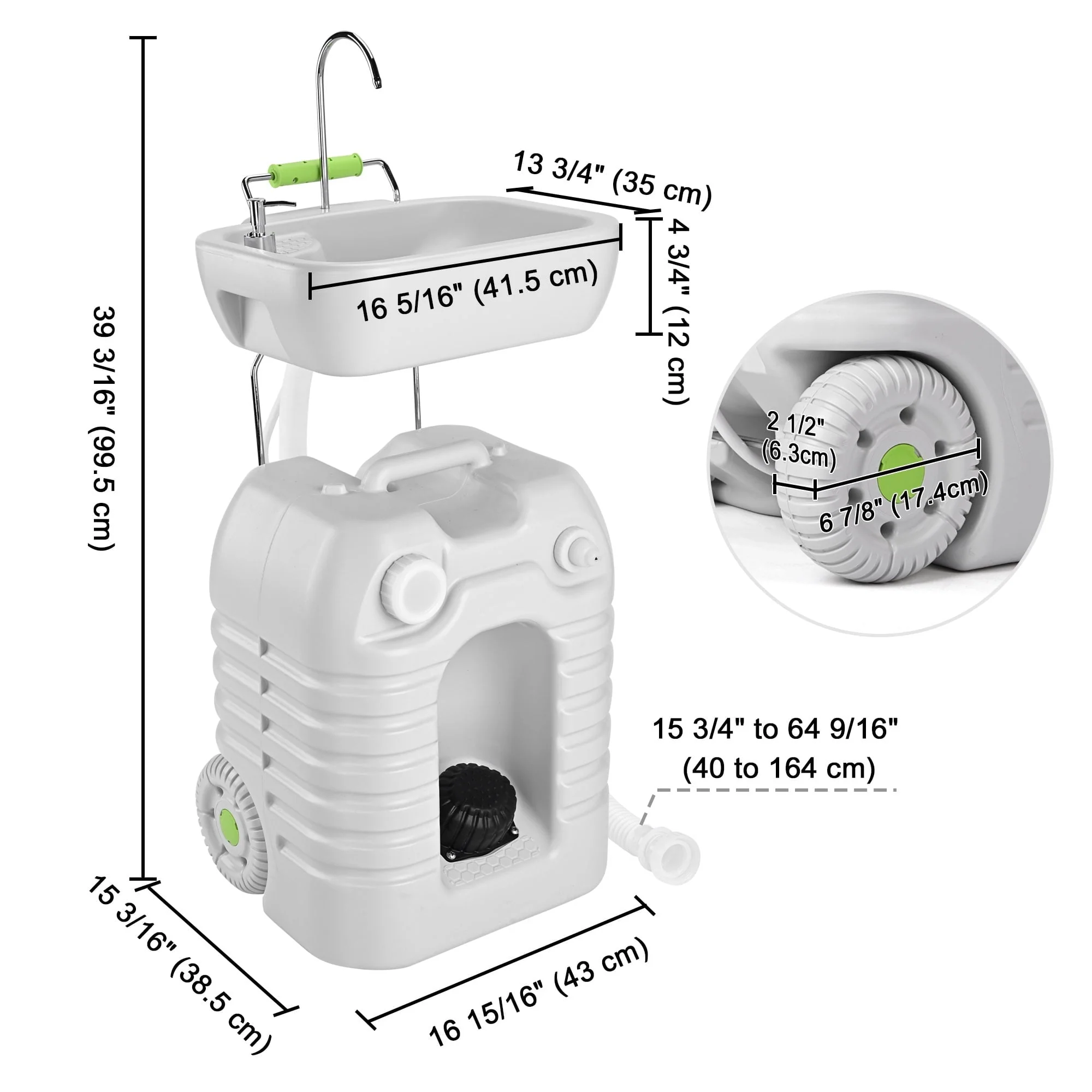 39 3/16" (99.5 cm)

13 3/4" (35 cm)

16 5/16" (41.5 cm)

4 3/4" (12 cm)

2 1/2" (6.3cm)

6 7/8" (17.4cm)

15 3/4" to 64 9/16" (40 to 164 cm)

15 3/16" (38.5 cm)

16 15/16" (43 cm)