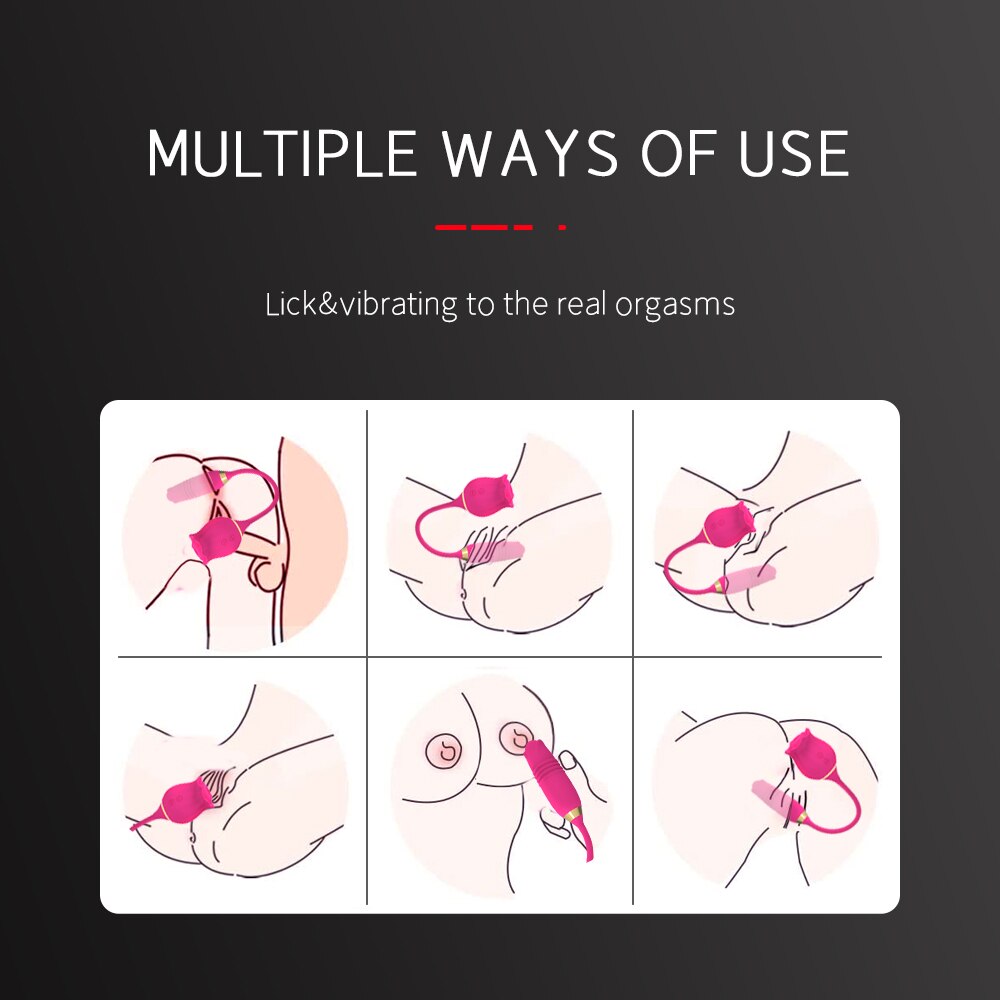 MULTIPLE WAYS OF USE

Lick&vibrating to the real orgasms