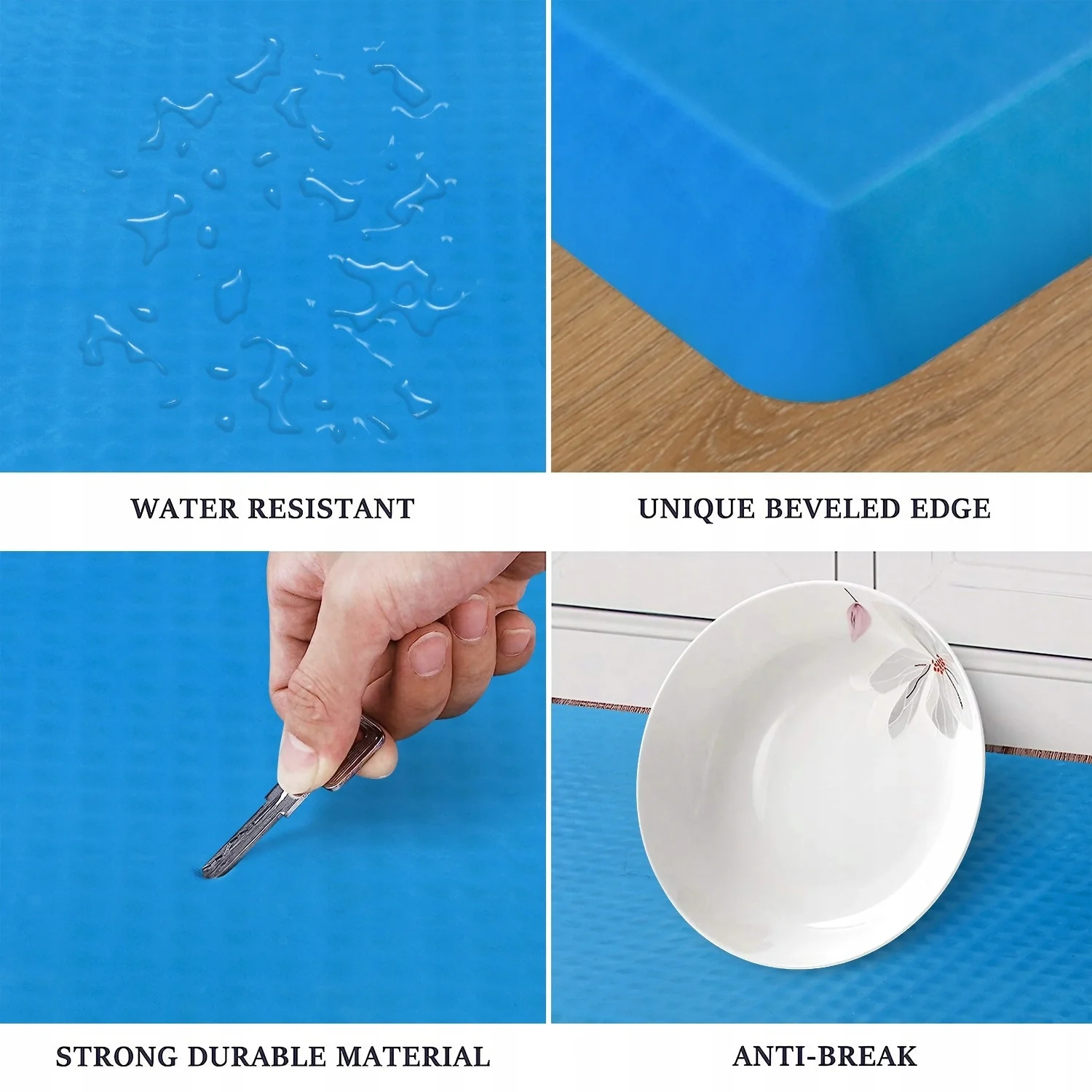 WATER RESISTANT

UNIQUE BEVELED EDGE

STRONG DURABLE MATERIAL

ANTI-BREAK