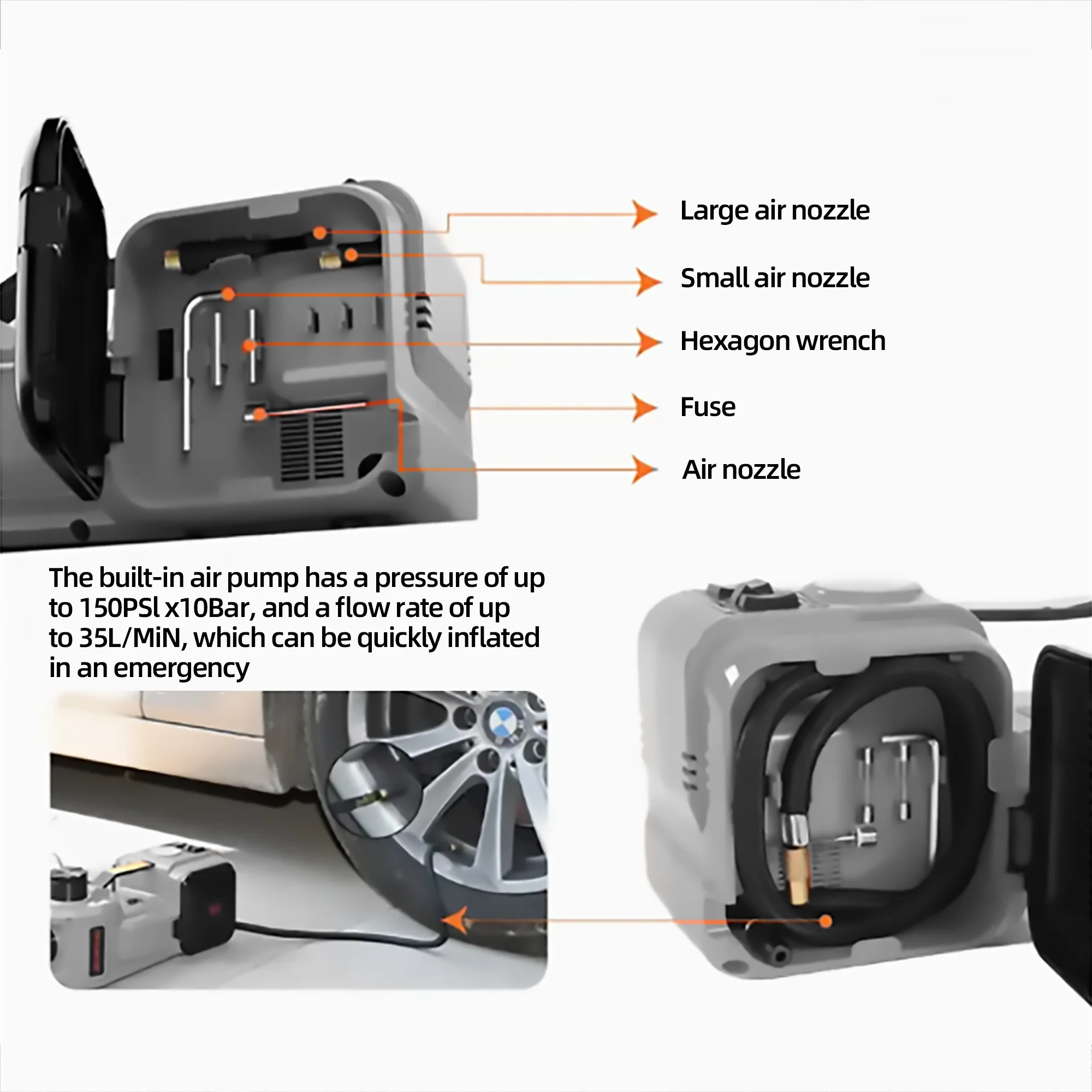 Large air nozzle

Small air nozzle

Hexagon wrench

Fuse

Air nozzle

The built-in air pump has a pressure of up to 150PSl x10Bar, and a flow rate of up to 35L/MiN, which can be quickly inflated in an emergency