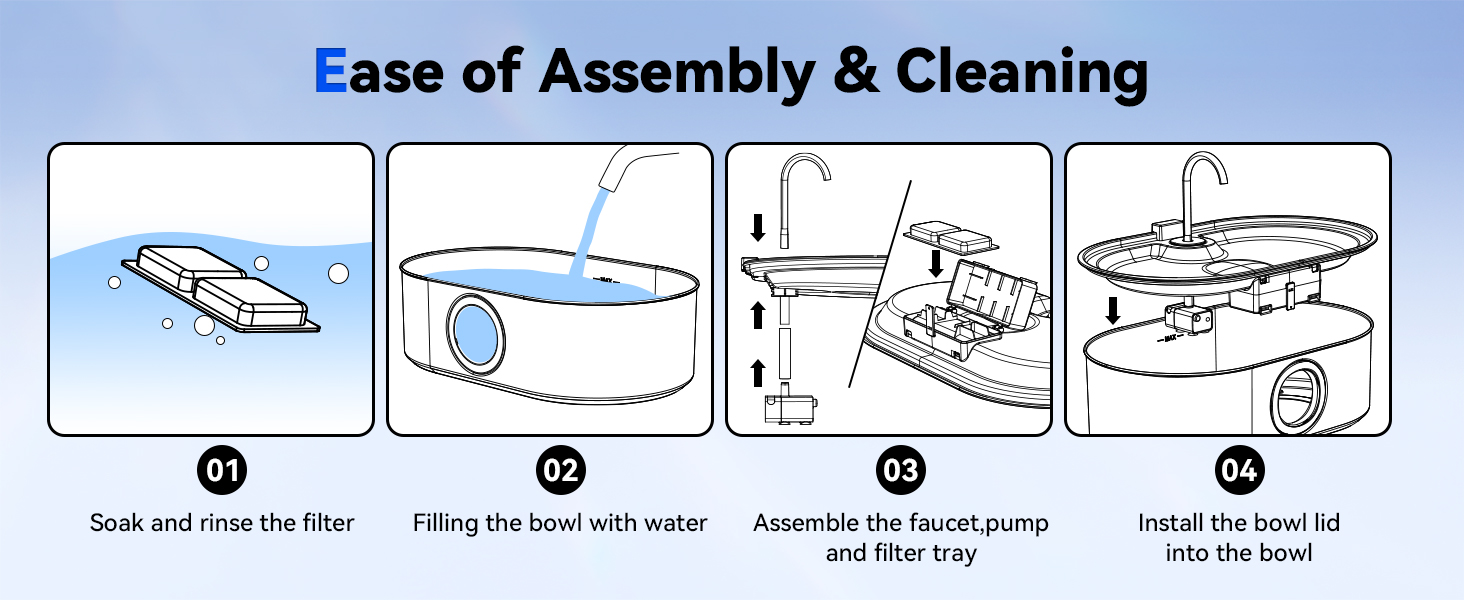 Ease of Assembly & Cleaning

MAX

MAX

01
Soak and rinse the filter

02
Filling the bowl with water

03
Assemble the faucet,pump and filter tray

04
Install the bowl lid into the bowl