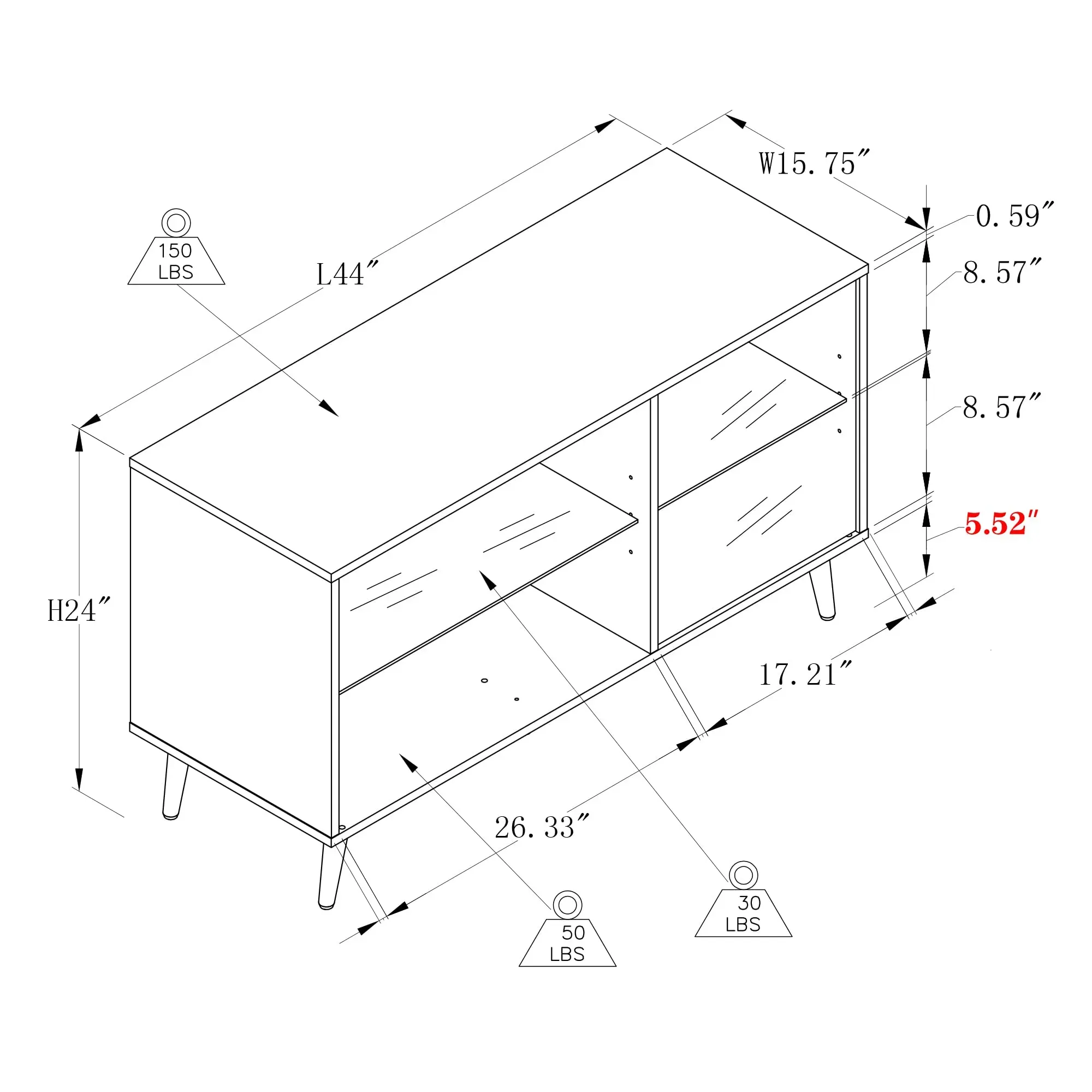 W15.75″

0.59″

150 LBS

L44″

8.57″

8.57″

5.52″

H24″

17.21″

26.33″

30 LBS

50 LBS