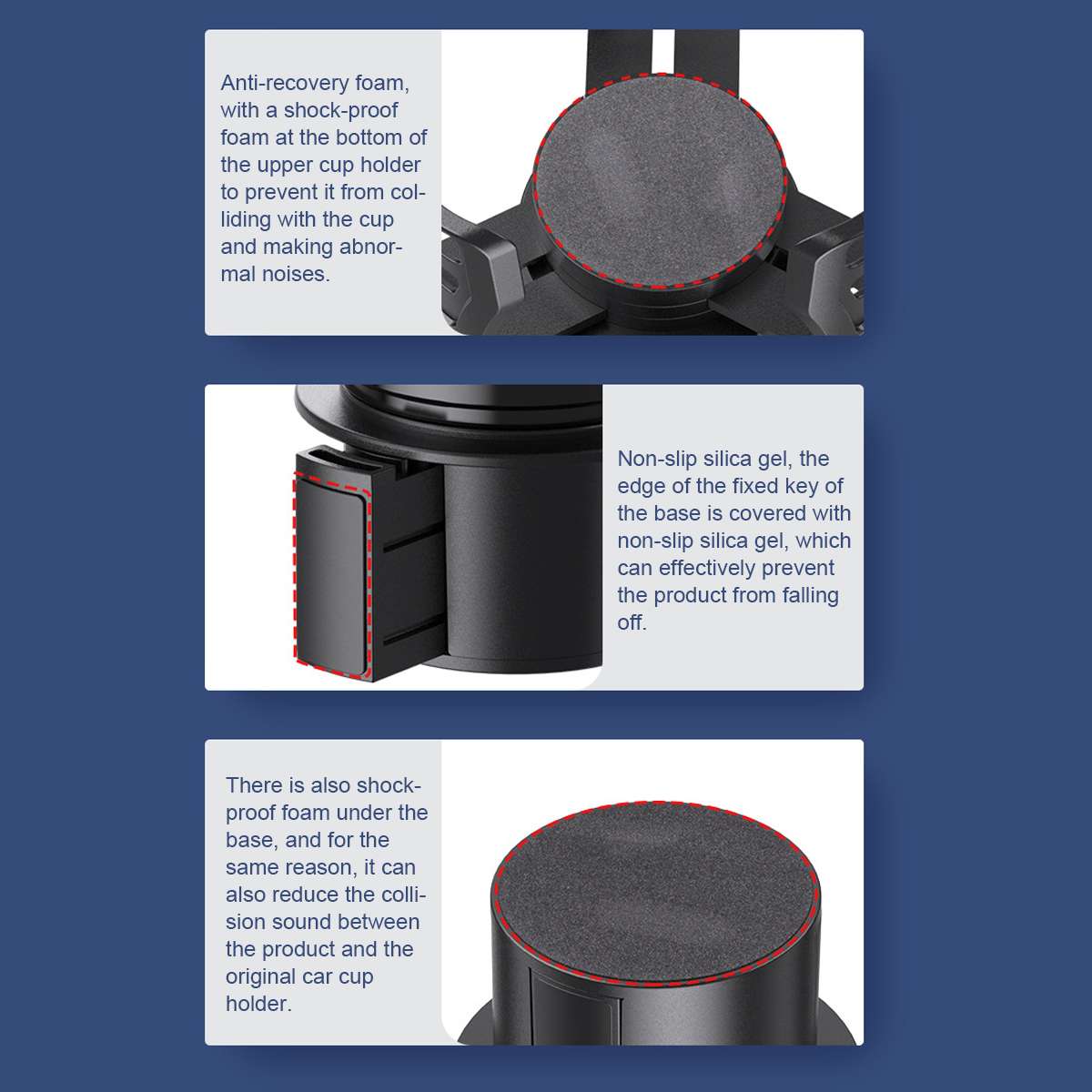 Anti-recovery foam, with a shock-proof foam at the bottom of the upper cup holder to prevent it from colliding with the cup and making abnormal noises.

Non-slip silica gel, the edge of the fixed key of the base is covered with non-slip silica gel, which can effectively prevent the product from falling off.

There is also shock-proof foam under the base, and for the same reason, it can also reduce the collision sound between the product and the original car cup holder.