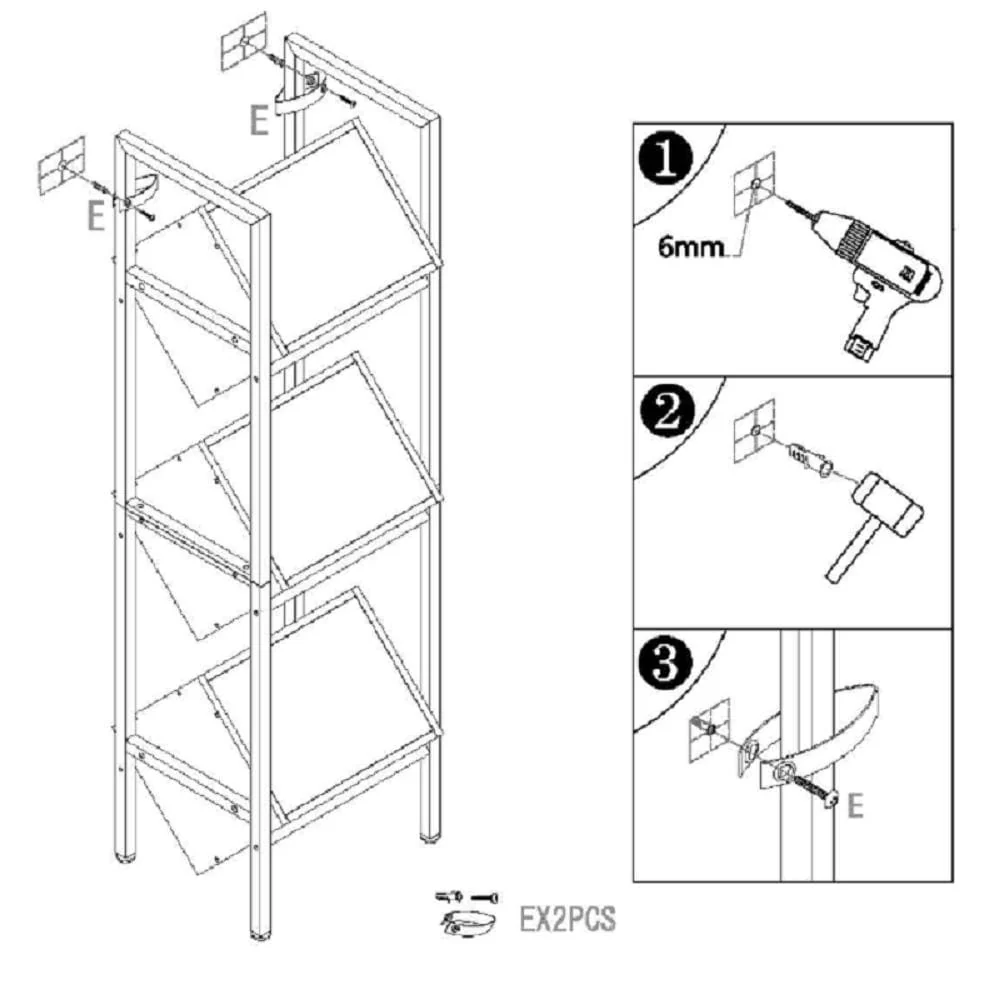 E
E
1
6mm
2
3
E
EX2PCS