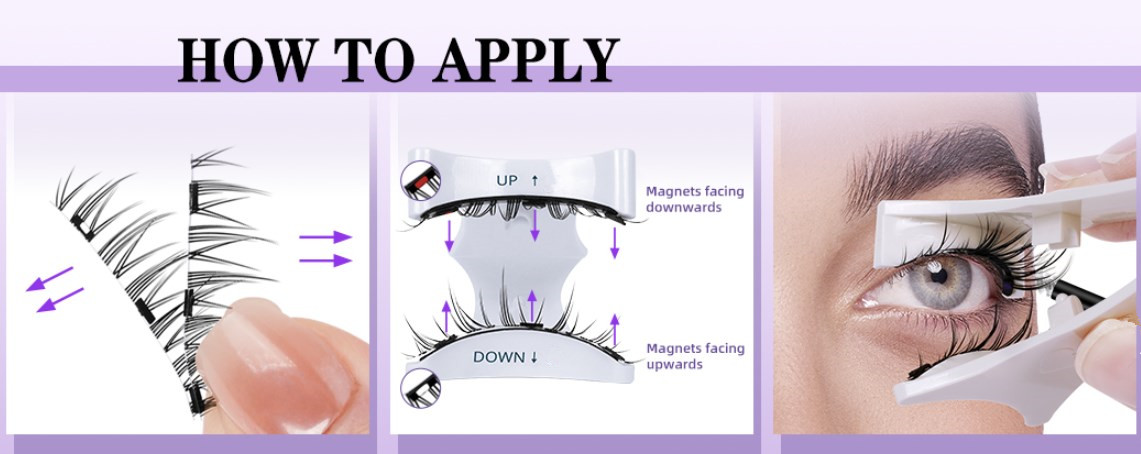 HOW TO APPLY

UP ↑

Magnets facing downwards

DOWN ↓

Magnets facing upwards