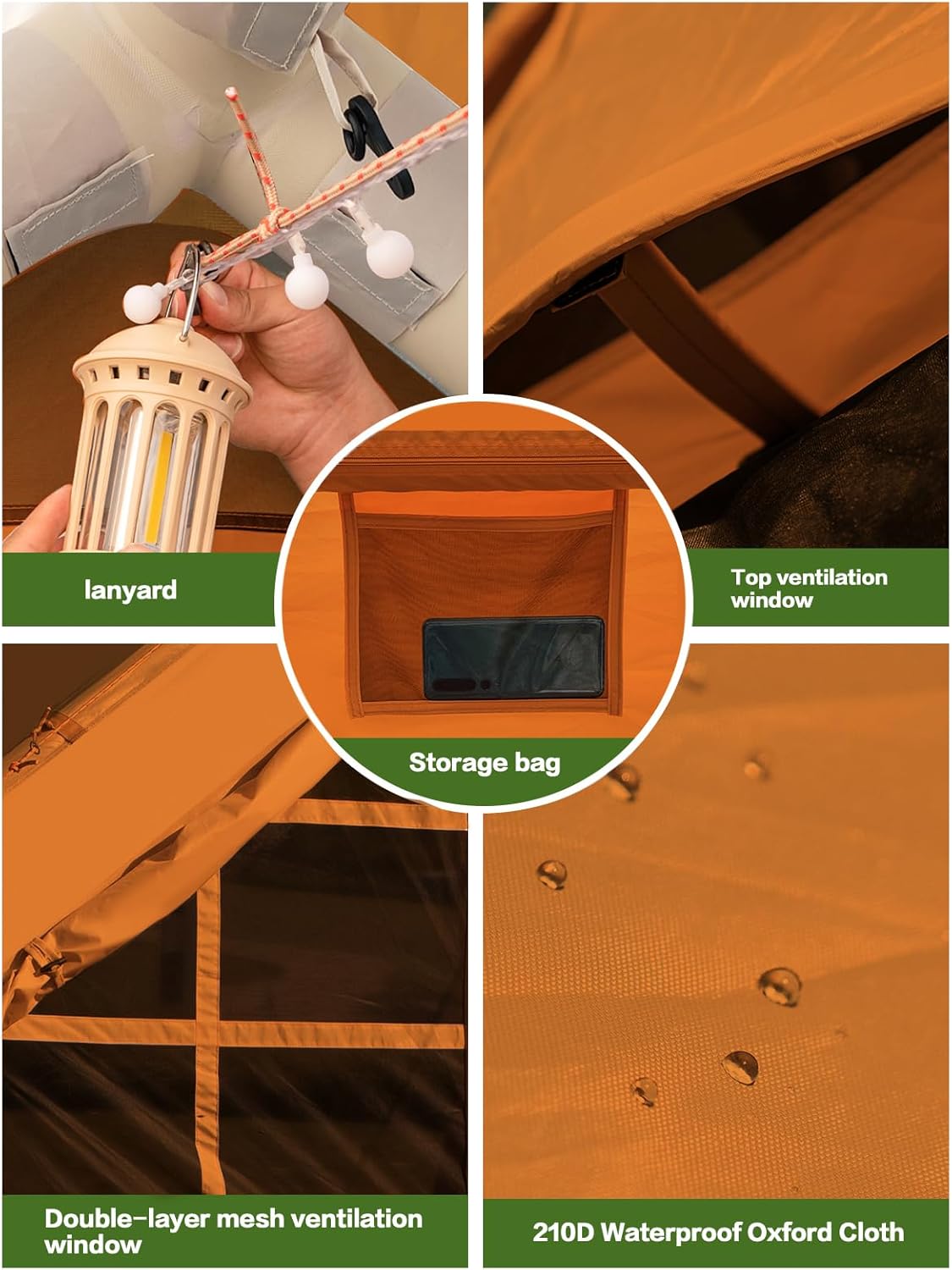 lanyard

Top ventilation window

Storage bag

Double-layer mesh ventilation window

210D Waterproof Oxford Cloth