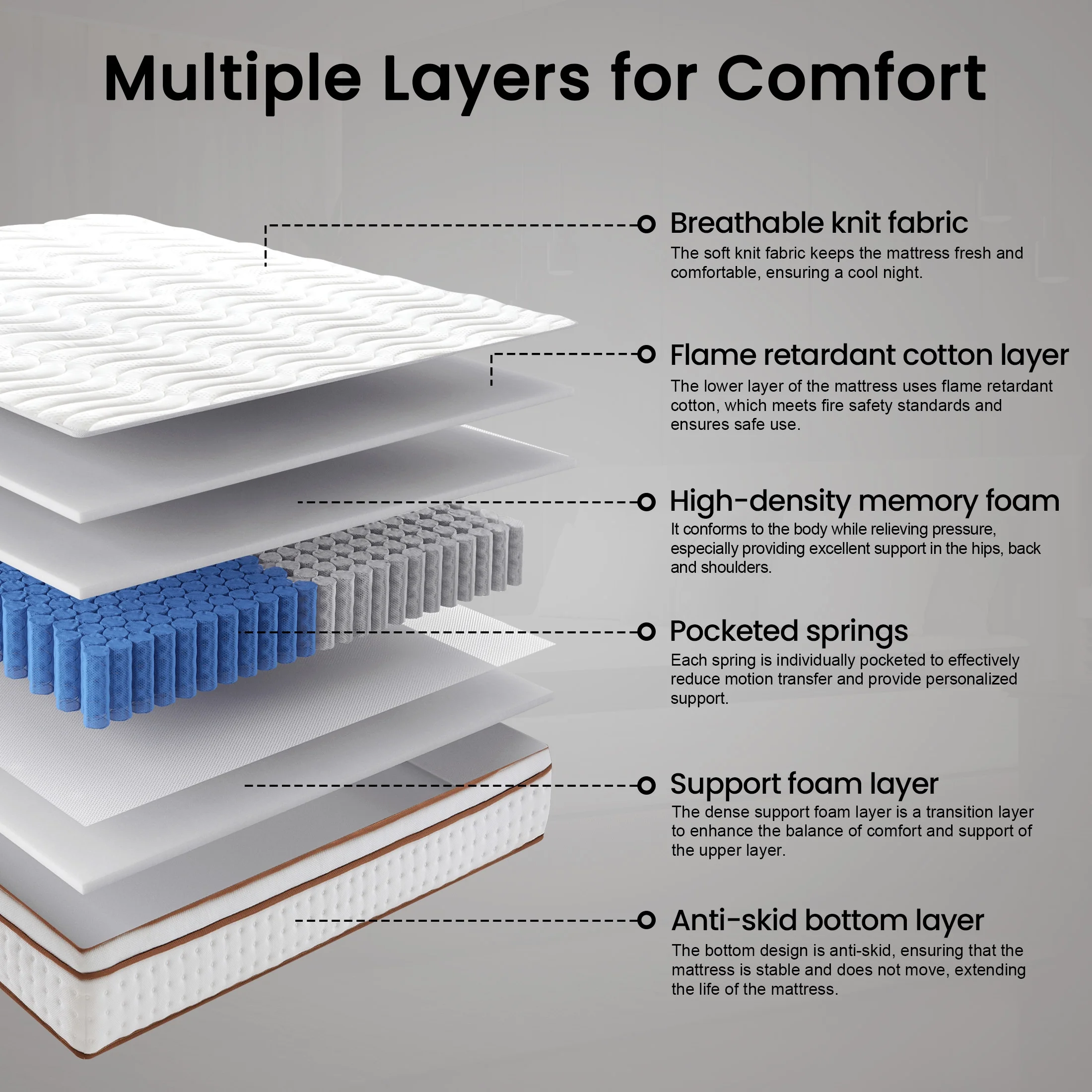 Multiple Layers for Comfort

Breathable knit fabric

The soft knit fabric keeps the mattress fresh and comfortable, ensuring a cool night.

Flame retardant cotton layer

The lower layer of the mattress uses flame retardant cotton, which meets fire safety standards and ensures safe use.

High-density memory foam

It conforms to the body while relieving pressure, especially providing excellent support in the hips, back and shoulders.

Pocketed springs

Each spring is individually pocketed to effectively reduce motion transfer and provide personalized support.

Support foam layer

The dense support foam layer is a transition layer to enhance the balance of comfort and support of the upper layer.

Anti-skid bottom layer

The bottom design is anti-skid, ensuring that the mattress is stable and does not move, extending the life of the mattress.