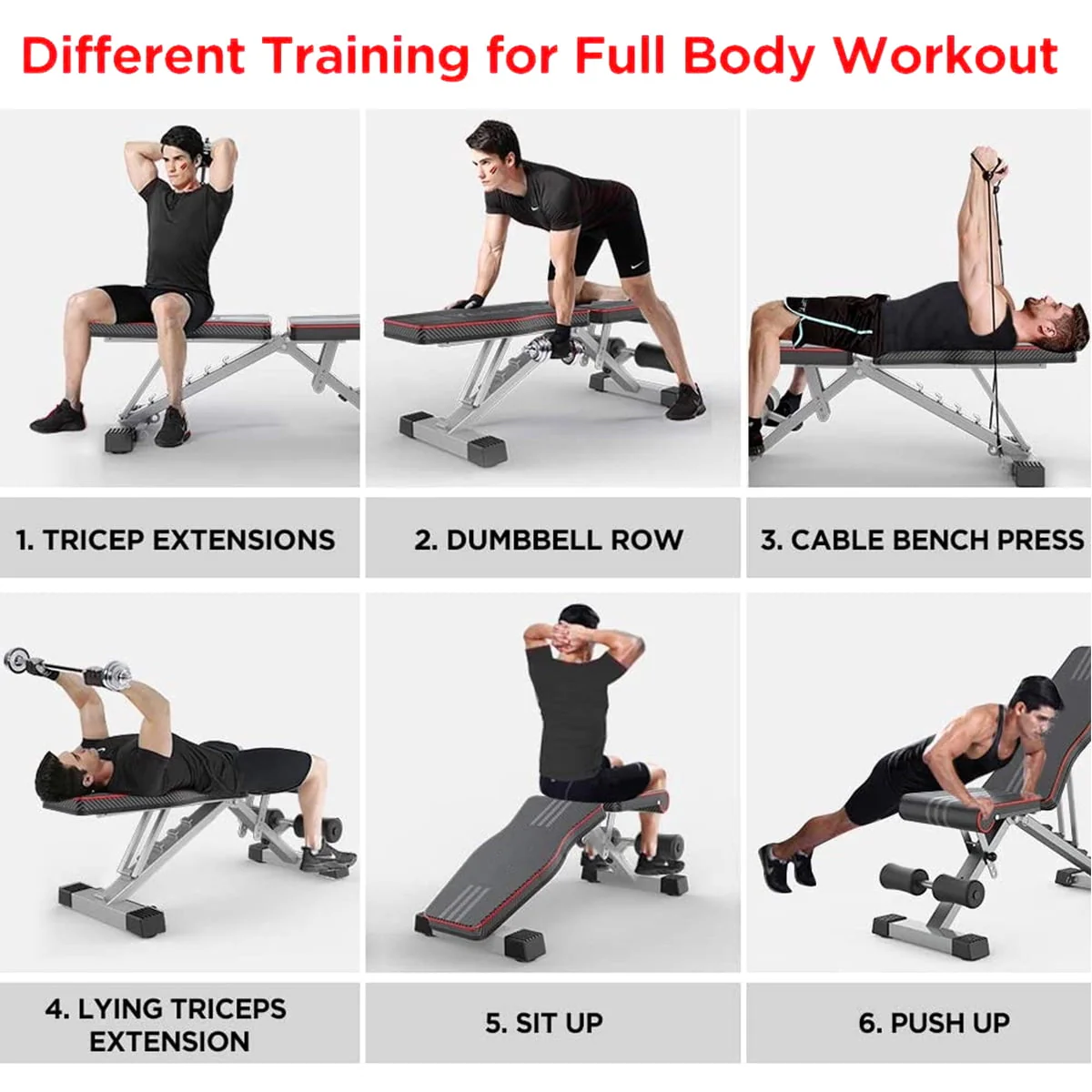 Different Training for Full Body Workout

1. TRICEP EXTENSIONS

2. DUMBBELL ROW

3. CABLE BENCH PRESS

4. LYING TRICEPS EXTENSION

5. SIT UP

6. PUSH UP