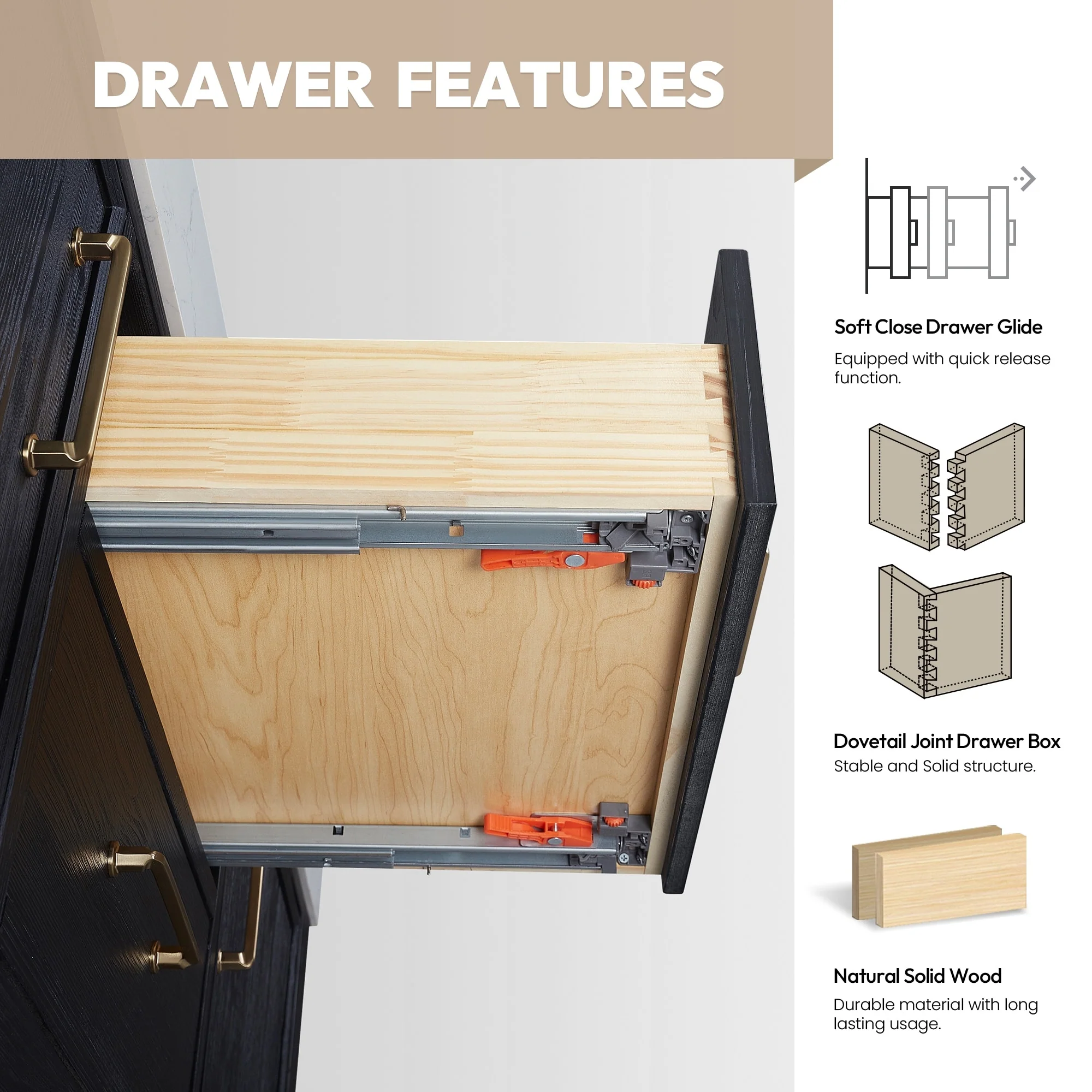 DRAWER FEATURES

Soft Close Drawer Glide

Equipped with quick release function.

Dovetail Joint Drawer Box

Stable and Solid structure.

Natural Solid Wood

Durable material with long lasting usage.