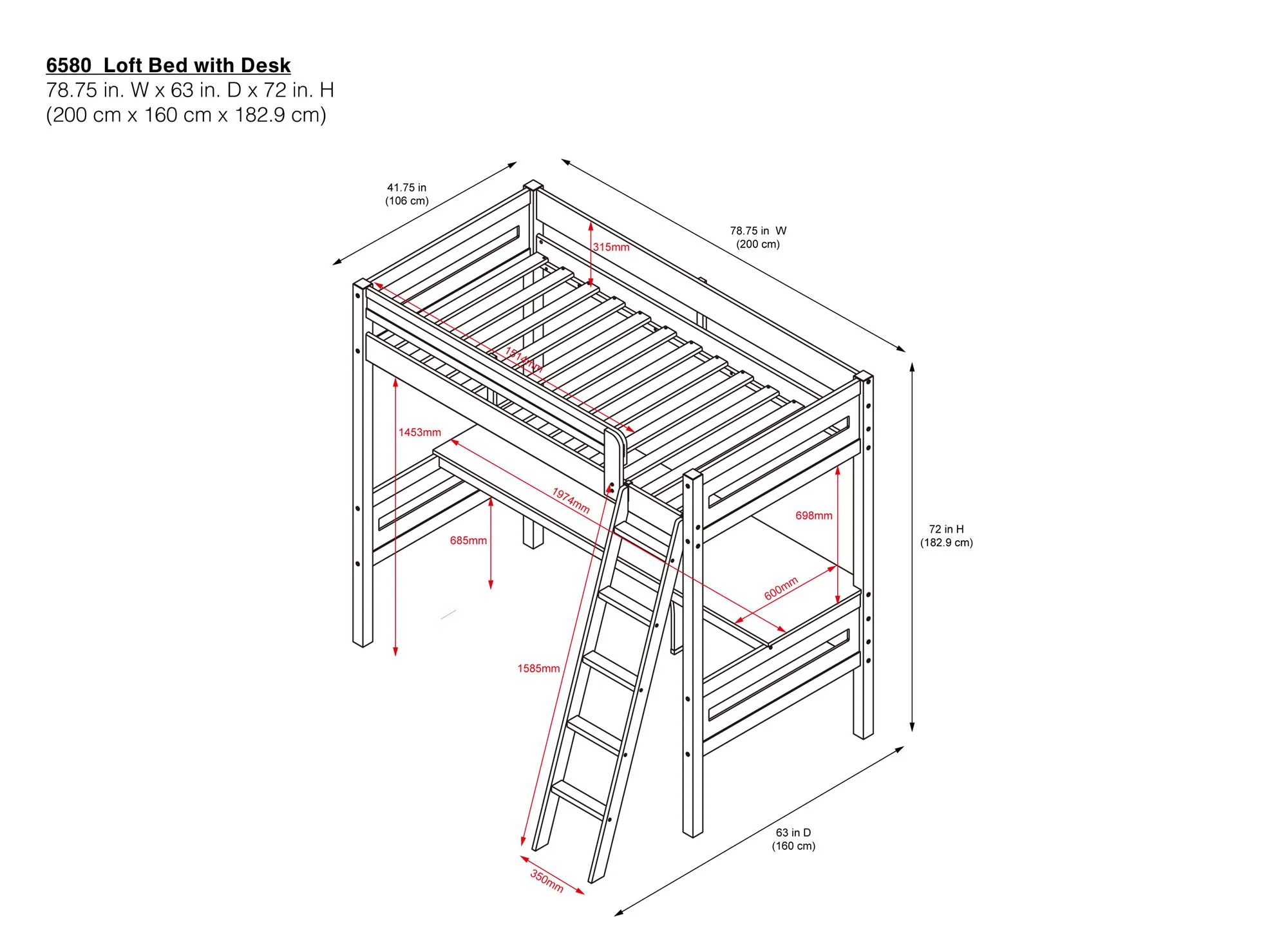 6580 Loft Bed with Desk
78.75 in. W x 63 in. D x 72 in. H
(200 cm x 160 cm x 182.9 cm)

41.75 in
(106 cm)

78.75 in W
(200 cm)

315mm

1514mm

1453mm

1974mm

698mm

685mm

600mm

72 in H
(182.9 cm)

1585mm

350mm

63 in D
(160 cm)