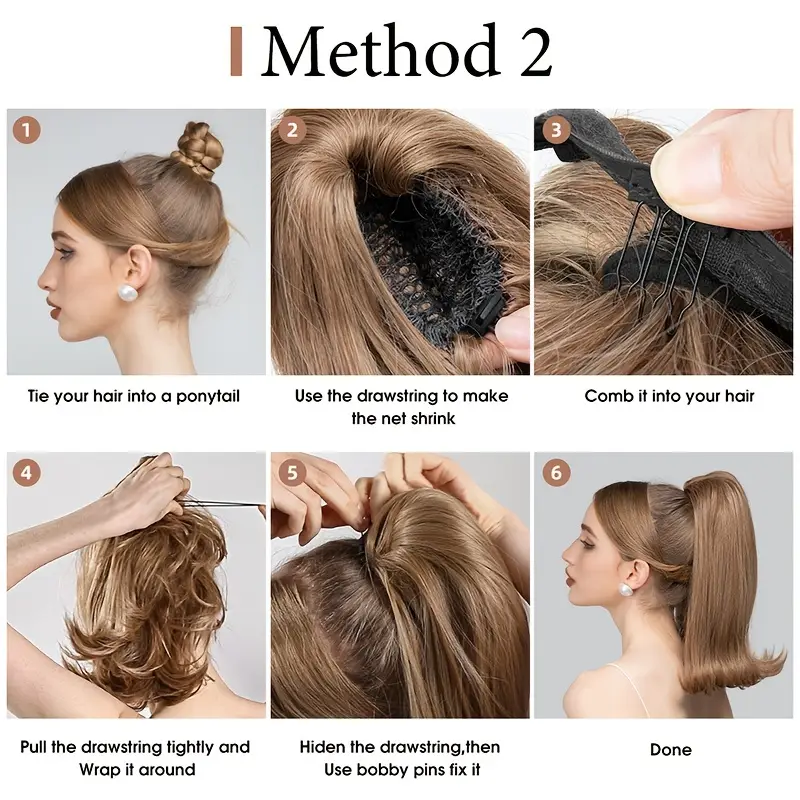 Method 2

1
Tie your hair into a ponytail

2
Use the drawstring to make the net shrink

3
Comb it into your hair

4
Pull the drawstring tightly and Wrap it around

5
Hiden the drawstring,then Use bobby pins fix it

6
Done