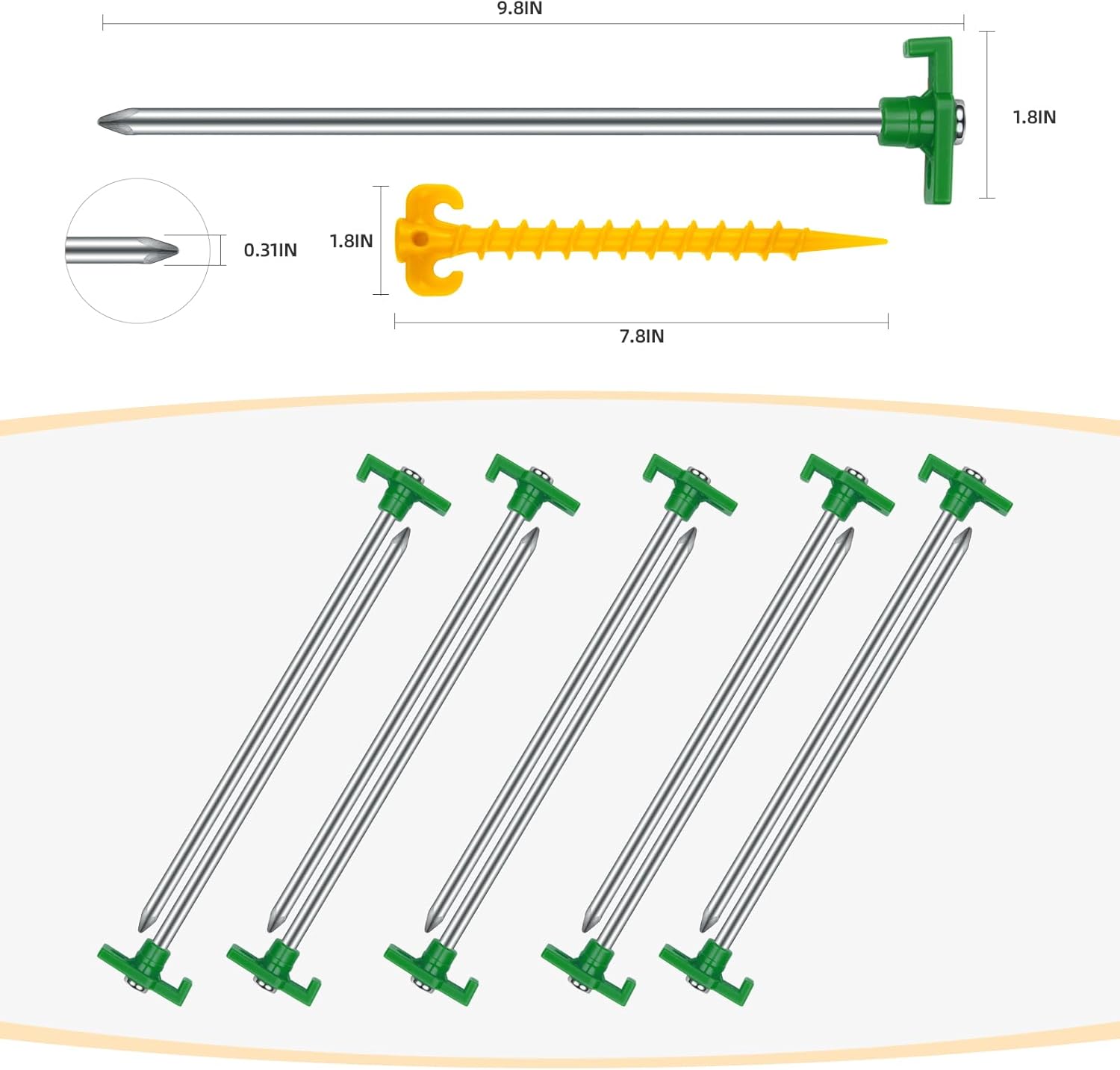 9.8IN

1.8IN

0.31IN

1.8IN

7.8IN