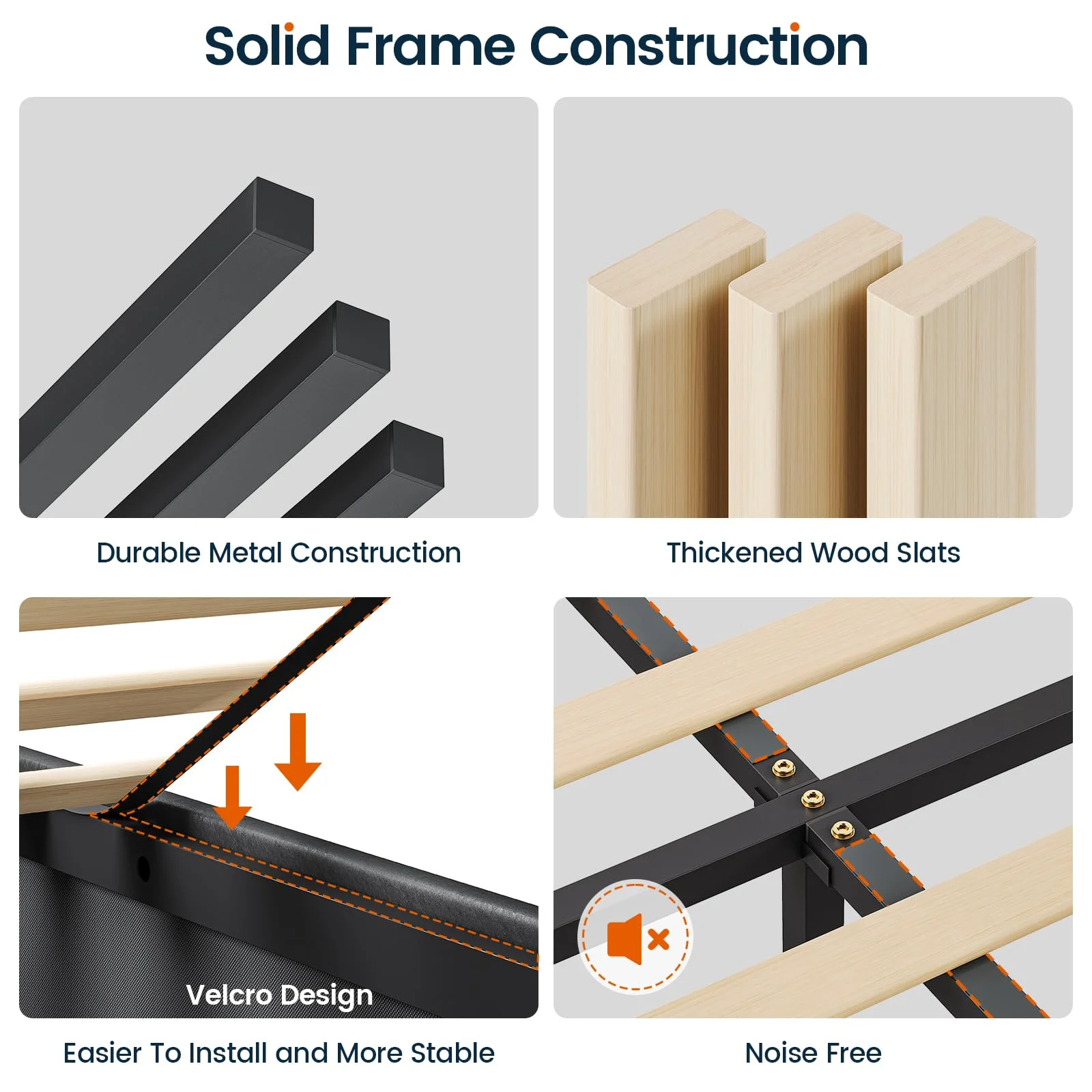 Solid Frame Construction

Durable Metal Construction

Thickened Wood Slats

Velcro Design

Easier To Install and More Stable

Noise Free