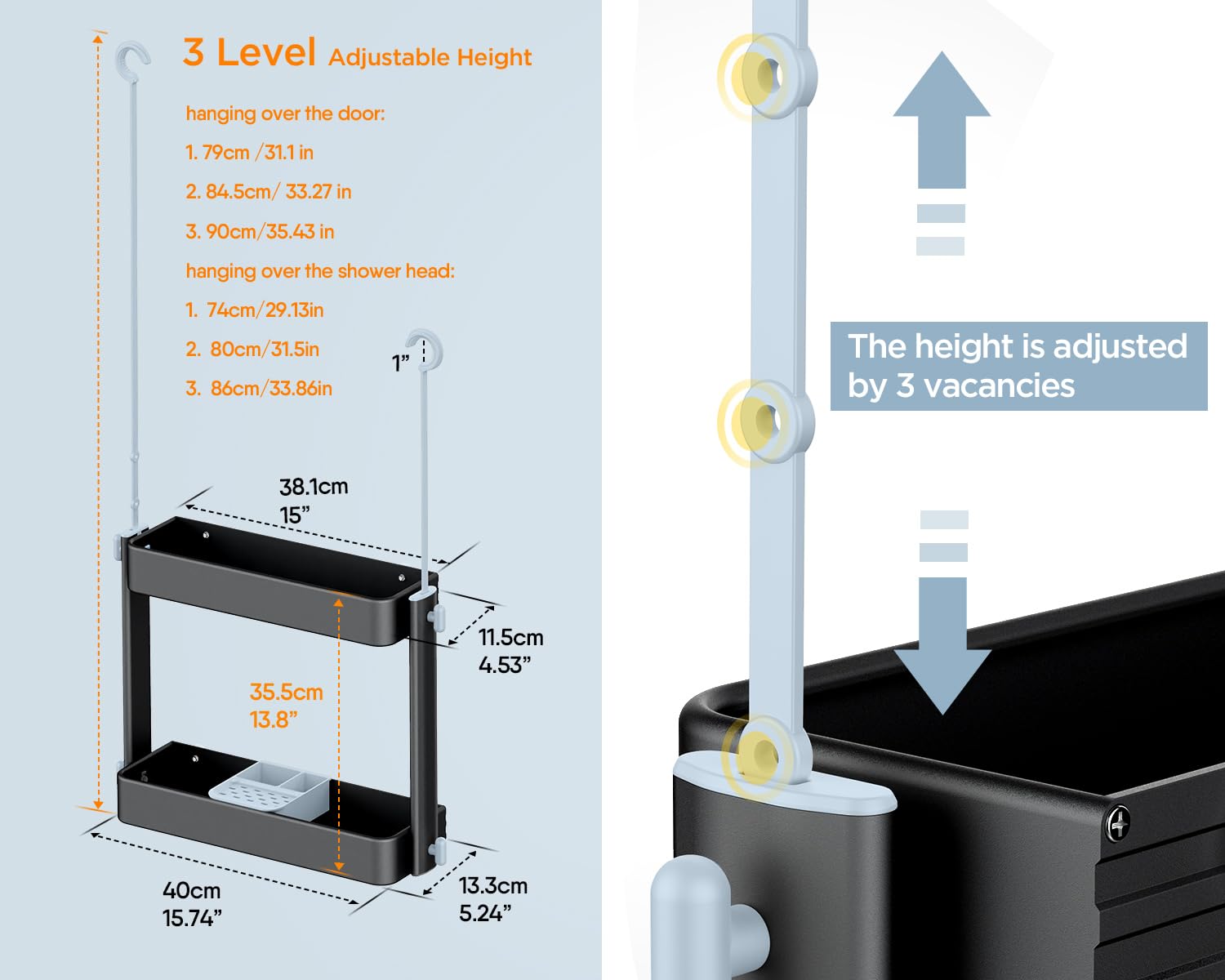 3 Level Adjustable Height

hanging over the door:

1. 79cm /31.1 in

2. 84.5cm/ 33.27 in

3. 90cm/35.43 in

hanging over the shower head:

1. 74cm/29.13in

2. 80cm/31.5in

3. 86cm/33.86in

1”

38.1cm
15”

11.5cm
4.53”

35.5cm
13.8”

40cm
15.74”

13.3cm
5.24”

The height is adjusted by 3 vacancies