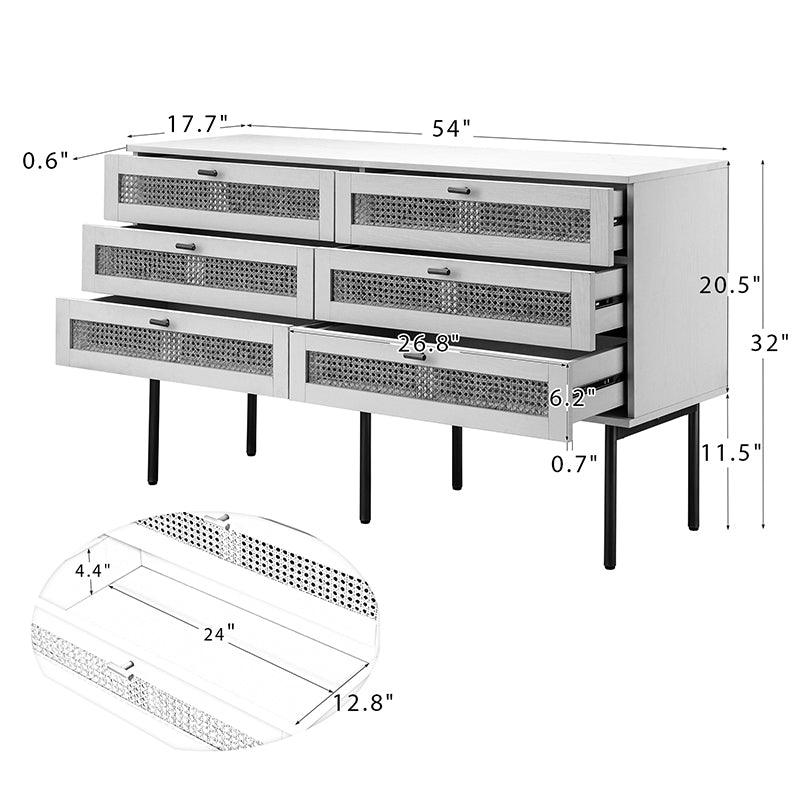 17.7"
54"
0.6"
20.5"
32"
26.8"
6.2"
0.7"
11.5"
4.4"
24"
12.8"