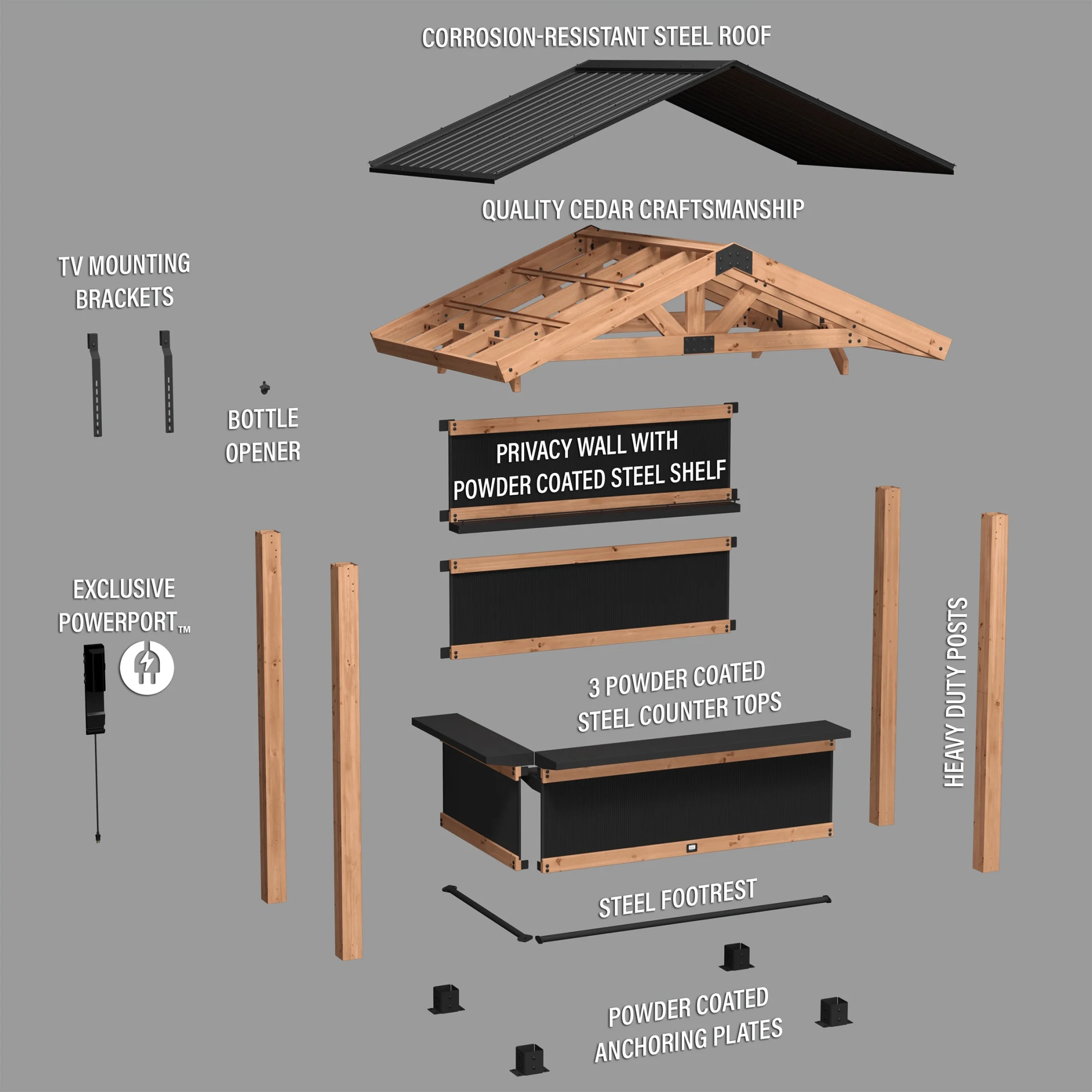 CORROSION-RESISTANT STEEL ROOF

QUALITY CEDAR CRAFTSMANSHIP

TV MOUNTING BRACKETS

BOTTLE OPENER

PRIVACY WALL WITH POWDER COATED STEEL SHELF

EXCLUSIVE POWERPORT™

3 POWDER COATED STEEL COUNTER TOPS

HEAVY DUTY POSTS

STEEL FOOTREST

POWDER COATED ANCHORING PLATES