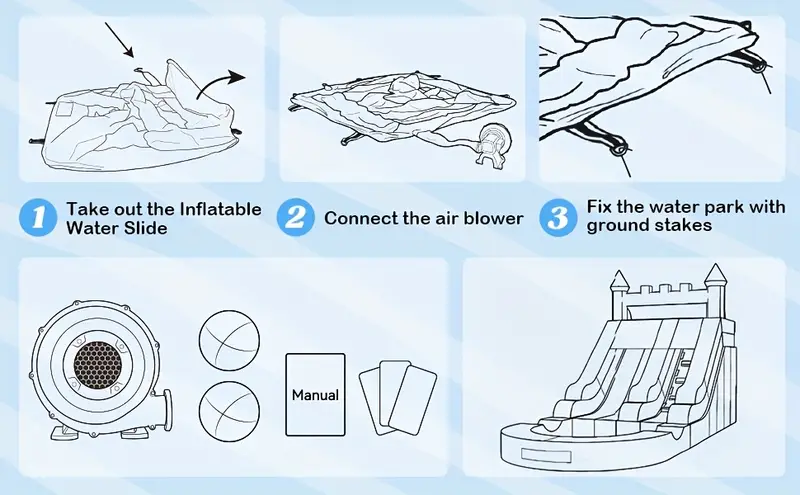 1 Take out the Inflatable Water Slide

2 Connect the air blower

3 Fix the water park with ground stakes

Manual